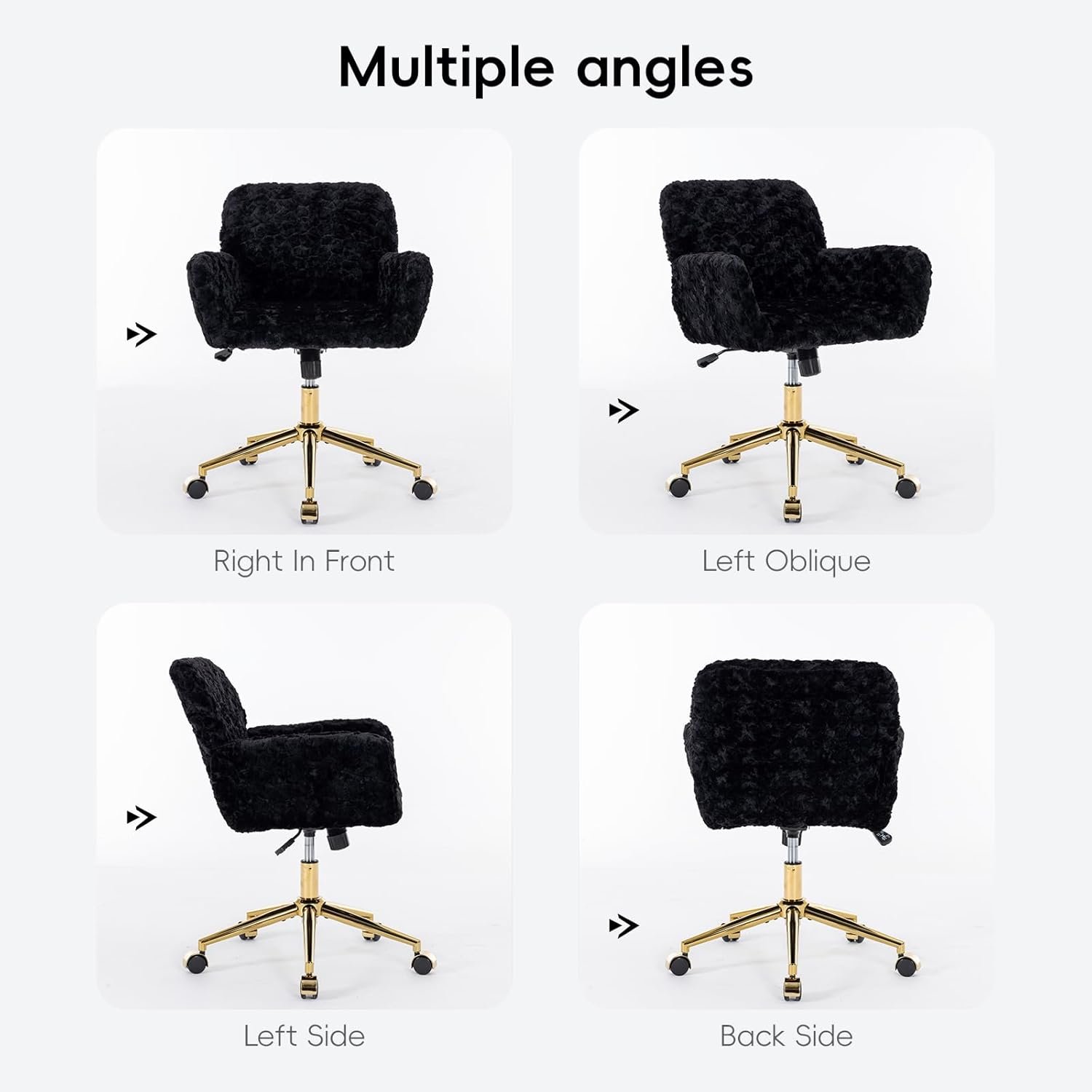 Multiple angles

Right In Front

Left Oblique

Left Side

Back Side