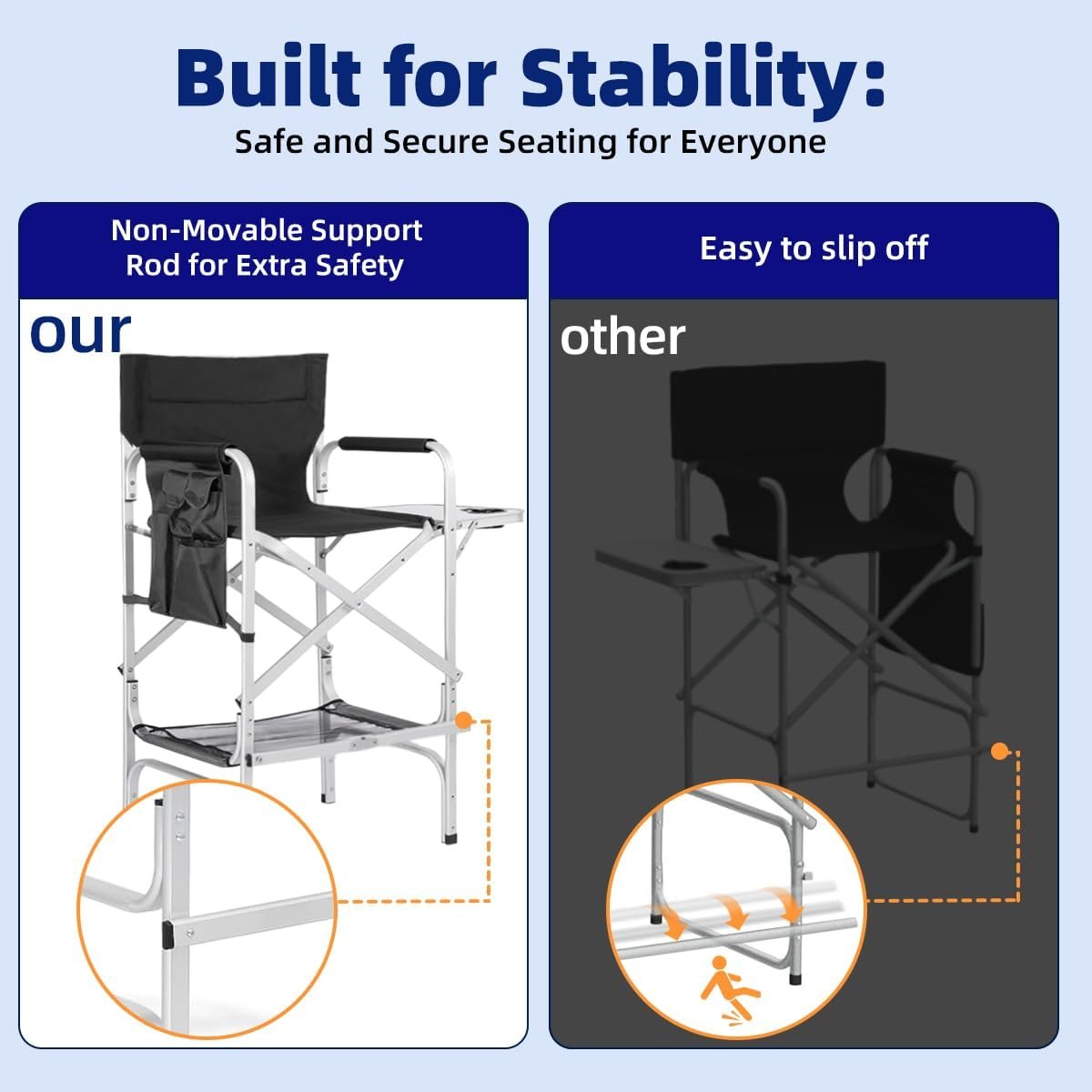 Built for Stability:

Safe and Secure Seating for Everyone

Non-Movable Support Rod for Extra Safety

our

Easy to slip off

other