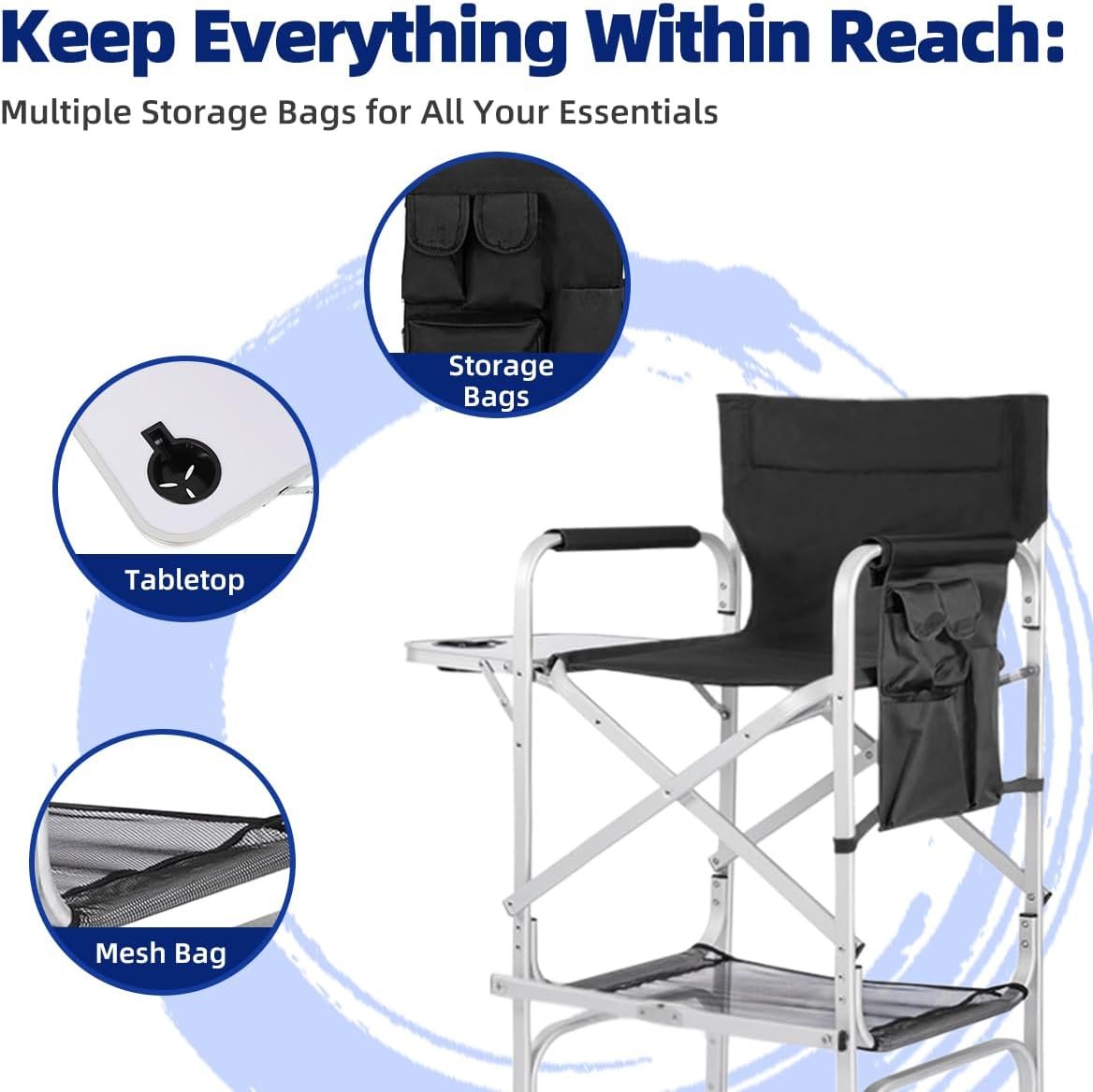 Keep Everything Within Reach:

Multiple Storage Bags for All Your Essentials

Storage Bags

Tabletop

Mesh Bag