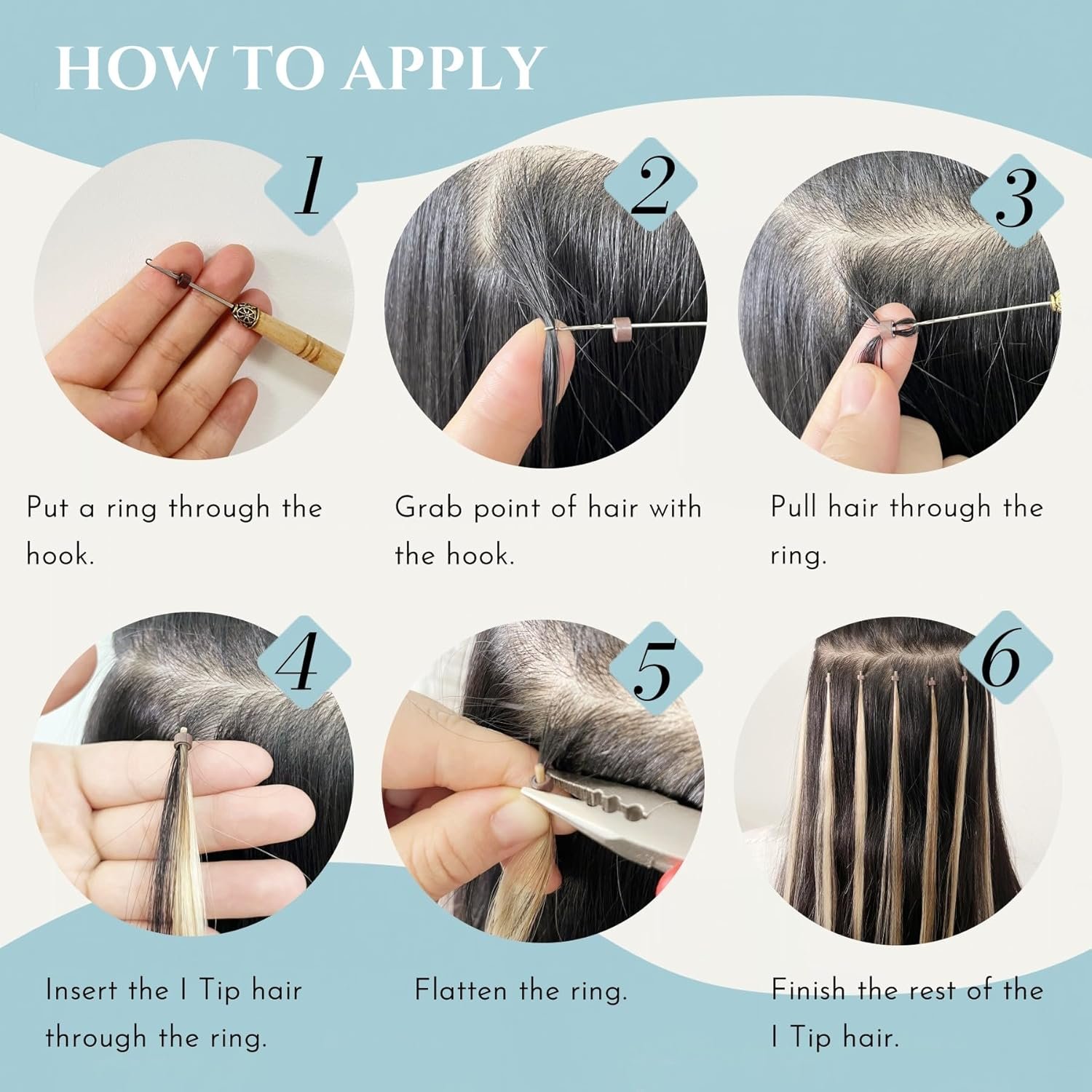 HOW TO APPLY

1

Put a ring through the hook.

2

Grab point of hair with the hook.

3

Pull hair through the ring.

4

Insert the I Tip hair through the ring.

5

Flatten the ring.

6

Finish the rest of the I Tip hair.