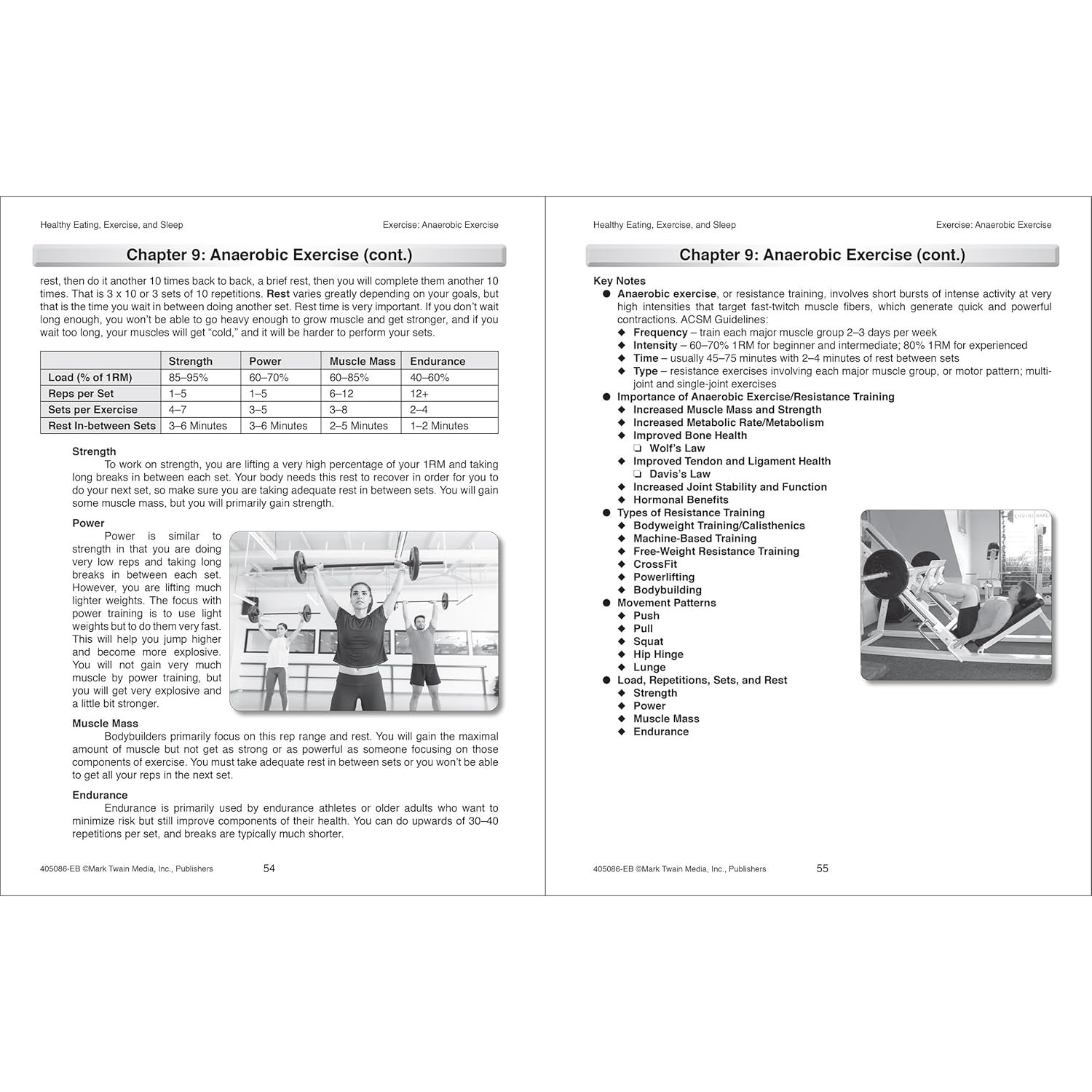 Healthy Eating, Exercise, and Sleep Exercise: Anaerobic Exercise

Chapter 9: Anaerobic Exercise (cont.)

rest, then do it another 10 times back to back, a brief rest, then you will complete them another 10 times. That is 3 x 10 or 3 sets of 10 repetitions. Rest varies greatly depending on your goals, but that is the time you wait in between doing another set. Rest time is very important. If you don't wait long enough, you won't be able to go heavy enough to grow muscle and get stronger, and if you wait too long, your muscles will get "cold," and it will be harder to perform your sets.

| | Strength | Power | Muscle Mass | Endurance |
|---|---|---|---|---|
| Load (% of 1RM) | 85–95% | 60–70% | 60–85% | 40–60% |
| Reps per Set | 1–5 | 1–5 | 6–12 | 12+ |
| Sets per Exercise | 4–7 | 3–5 | 3–8 | 2–4 |
| Rest In-between Sets | 3–6 Minutes | 3–6 Minutes | 2–5 Minutes | 1–2 Minutes |

Strength
To work on strength, you are lifting a very high percentage of your 1RM and taking long breaks in between each set. Your body needs this rest to recover in order for you to do your next set, so make sure you are taking adequate rest in between sets. You will gain some muscle mass, but you will primarily gain strength.

Power
Power is similar to strength in that you are doing very low reps and taking long breaks in between each set. However, you are lifting much lighter weights. The focus with power training is to use light weights but to do them very fast. This will help you jump higher and become more explosive. You will not gain very much muscle by power training, but you will get very explosive and a little bit stronger.

Muscle Mass
Bodybuilders primarily focus on this rep range and rest. You will gain the maximal amount of muscle but not get as strong or as powerful as someone focusing on those components of exercise. You must take adequate rest in between sets or you won't be able to get all your reps in the next set.

Endurance
Endurance is primarily used by endurance athletes or older adults who want to minimize risk but still improve components of their health. You can do upwards of 30–40 repetitions per set, and breaks are typically much shorter.

405086-EB ©Mark Twain Media, Inc., Publishers 54

Healthy Eating, Exercise, and Sleep Exercise: Anaerobic Exercise

Chapter 9: Anaerobic Exercise (cont.)

Key Notes
● Anaerobic exercise, or resistance training, involves short bursts of intense activity at very high intensities that target fast-twitch muscle fibers, which generate quick and powerful contractions. ACSM Guidelines:
◆ Frequency – train each major muscle group 2–3 days per week
◆ Intensity – 60–70% 1RM for beginner and intermediate; 80% 1RM for experienced
◆ Time – usually 45–75 minutes with 2–4 minutes of rest between sets
◆ Type – resistance exercises involving each major muscle group, or motor pattern; multi-joint and single-joint exercises
● Importance of Anaerobic Exercise/Resistance Training
◆ Increased Muscle Mass and Strength
◆ Increased Metabolic Rate/Metabolism
◆ Improved Bone Health
❏ Wolf's Law
◆ Improved Tendon and Ligament Health
❏ Davis's Law
◆ Increased Joint Stability and Function
◆ Hormonal Benefits
● Types of Resistance Training
◆ Bodyweight Training/Calisthenics
◆ Machine-Based Training
◆ Free-Weight Resistance Training
◆ CrossFit
◆ Powerlifting
◆ Bodybuilding
● Movement Patterns
◆ Push
◆ Pull
◆ Squat
◆ Hip Hinge
◆ Lunge
● Load, Repetitions, Sets, and Rest
◆ Strength
◆ Power
◆ Muscle Mass
◆ Endurance

405086-EB ©Mark Twain Media, Inc., Publishers 55