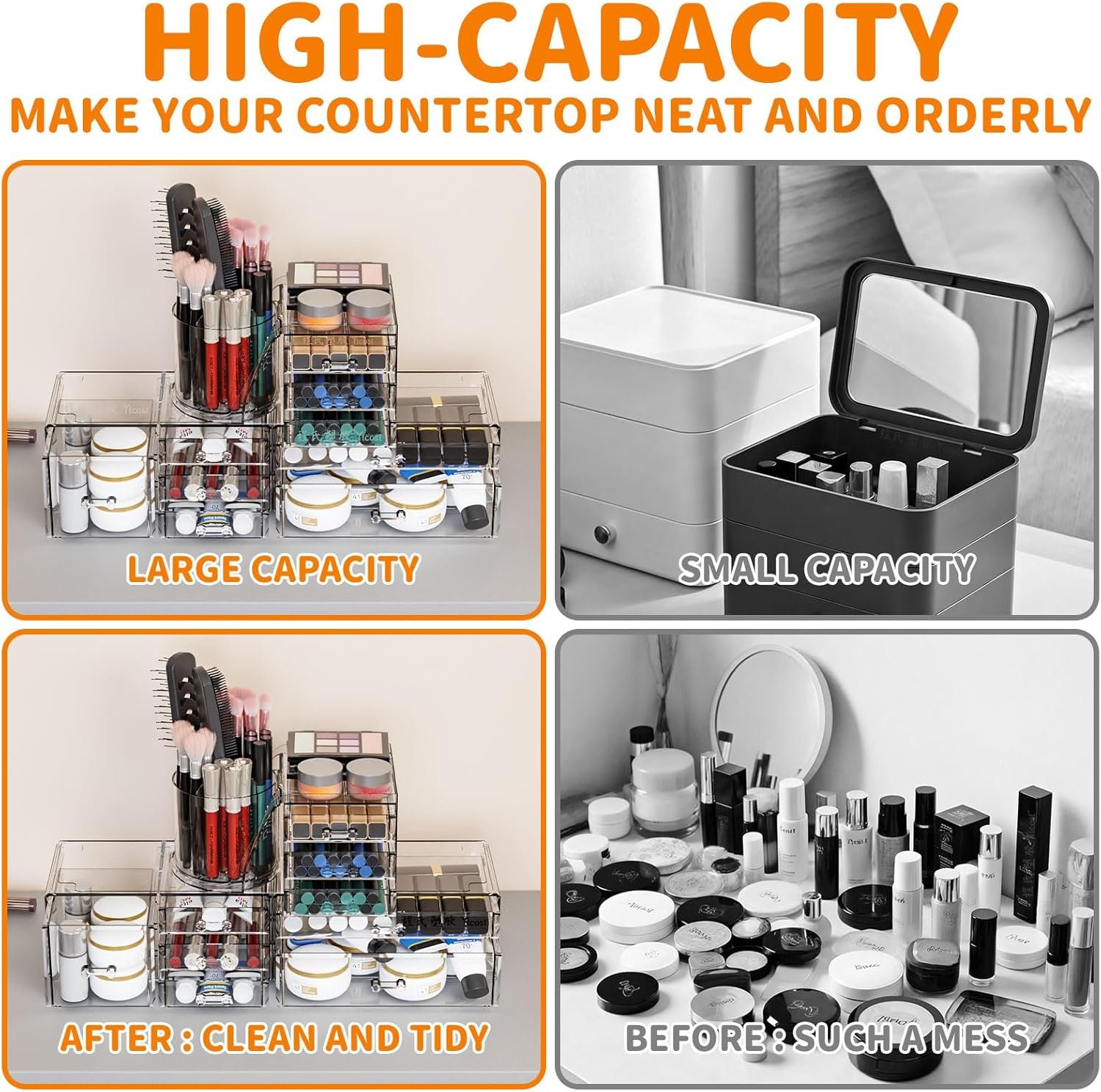 HIGH-CAPACITY
MAKE YOUR COUNTERTOP NEAT AND ORDERLY

LARGE CAPACITY

SMALL CAPACITY

AFTER : CLEAN AND TIDY

BEFORE : SUCH A MESS