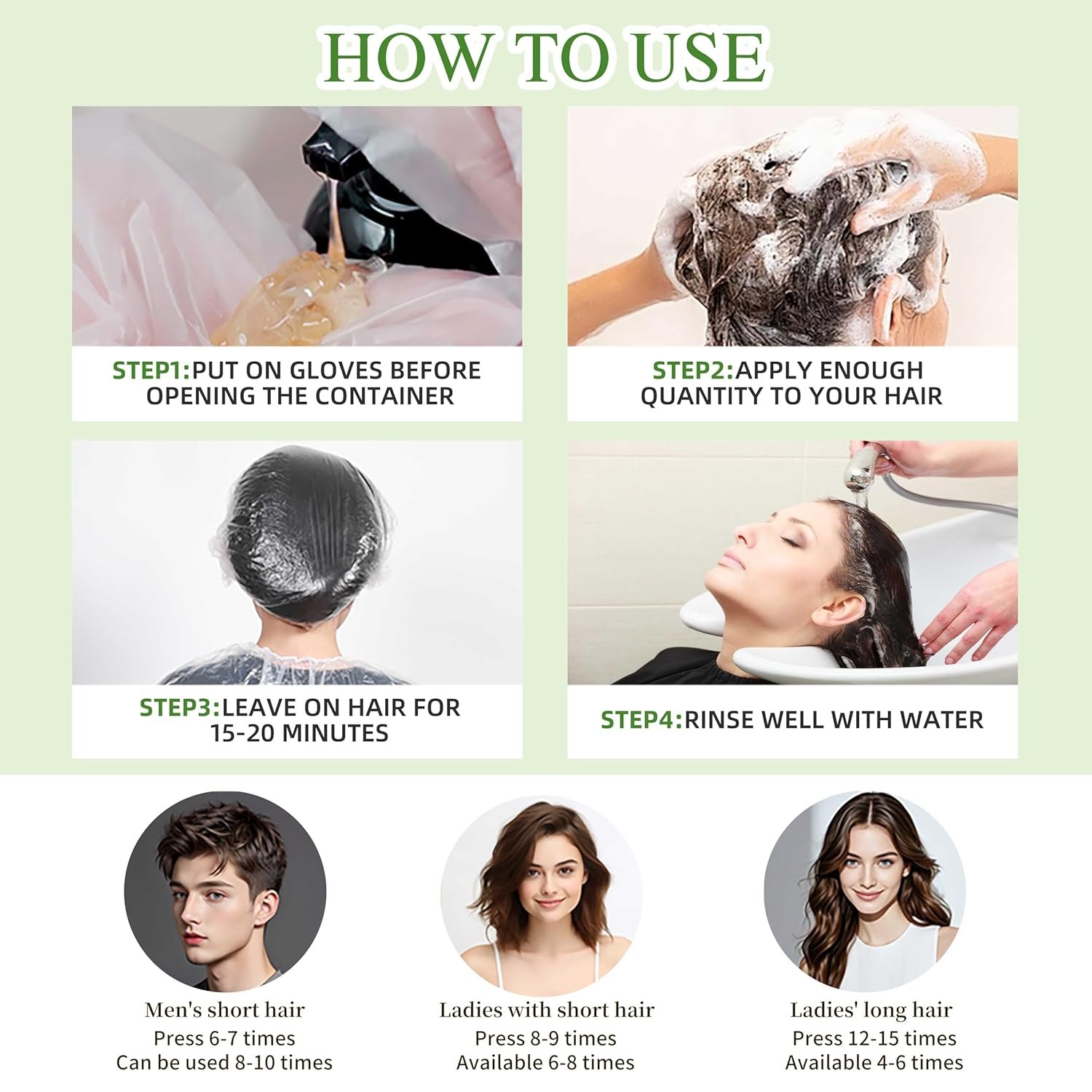 HOW TO USE

STEP1:PUT ON GLOVES BEFORE OPENING THE CONTAINER

STEP2:APPLY ENOUGH QUANTITY TO YOUR HAIR

STEP3:LEAVE ON HAIR FOR 15-20 MINUTES

STEP4:RINSE WELL WITH WATER

Men's short hair
Press 6-7 times
Can be used 8-10 times

Ladies with short hair
Press 8-9 times
Available 6-8 times

Ladies' long hair
Press 12-15 times
Available 4-6 times