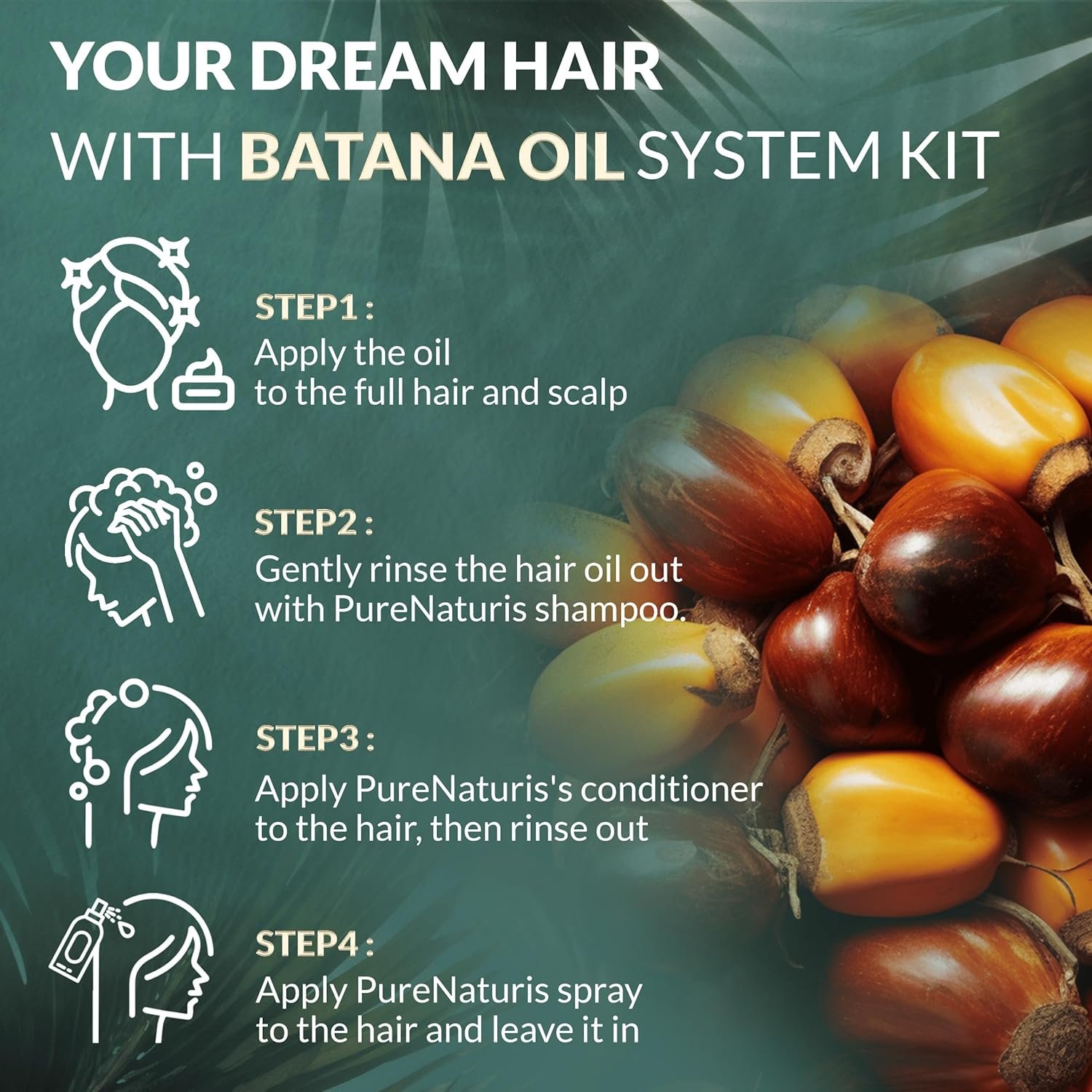 YOUR DREAM HAIR
WITH BATANA OIL SYSTEM KIT

STEP1 :
Apply the oil to the full hair and scalp

STEP2 :
Gently rinse the hair oil out with PureNaturis shampoo.

STEP3 :
Apply PureNaturis's conditioner to the hair, then rinse out

STEP4 :
Apply PureNaturis spray to the hair and leave it in