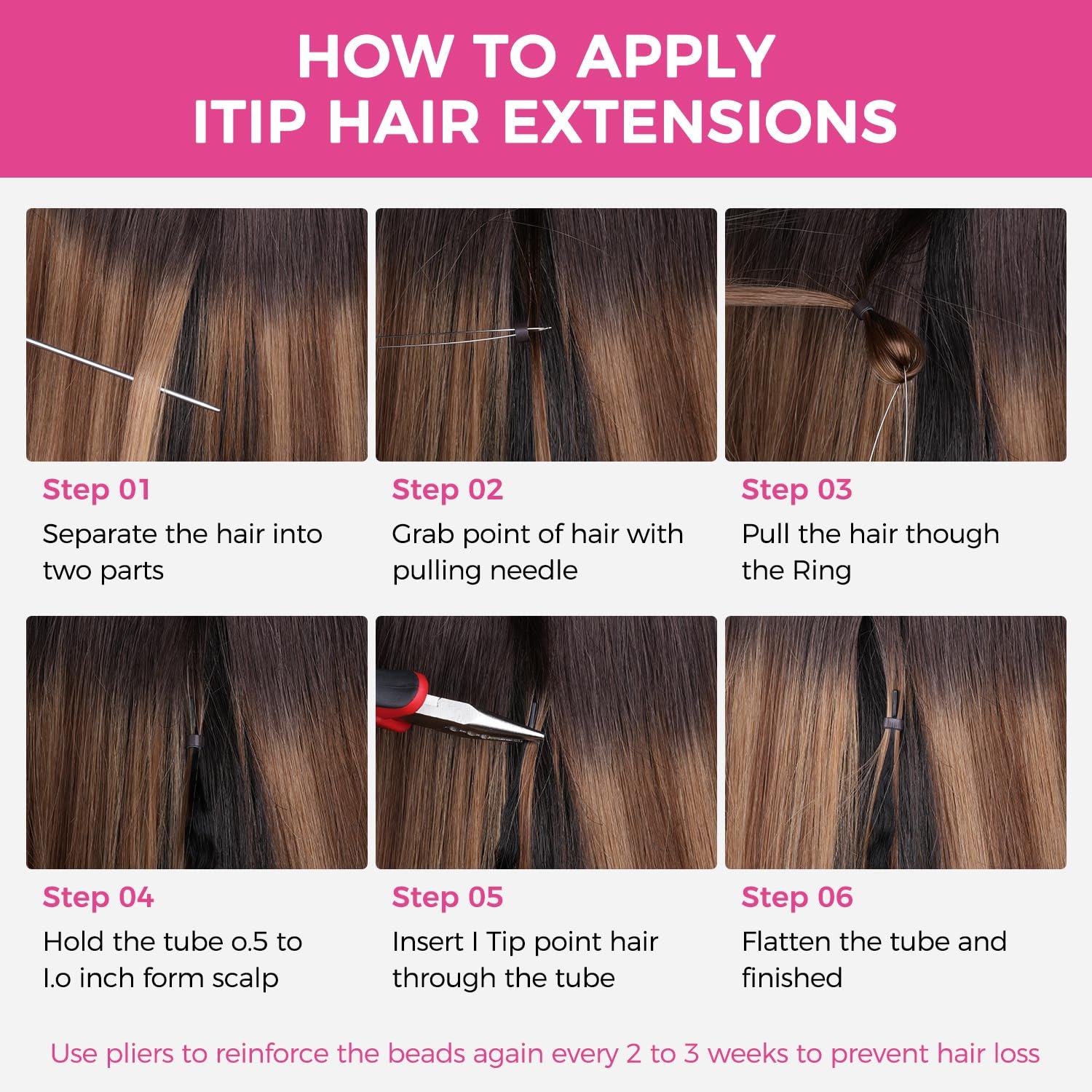 HOW TO APPLY
ITIP HAIR EXTENSIONS

Step 01
Separate the hair into two parts

Step 02
Grab point of hair with pulling needle

Step 03
Pull the hair though the Ring

Step 04
Hold the tube o.5 to I.o inch form scalp

Step 05
Insert I Tip point hair through the tube

Step 06
Flatten the tube and finished

Use pliers to reinforce the beads again every 2 to 3 weeks to prevent hair loss