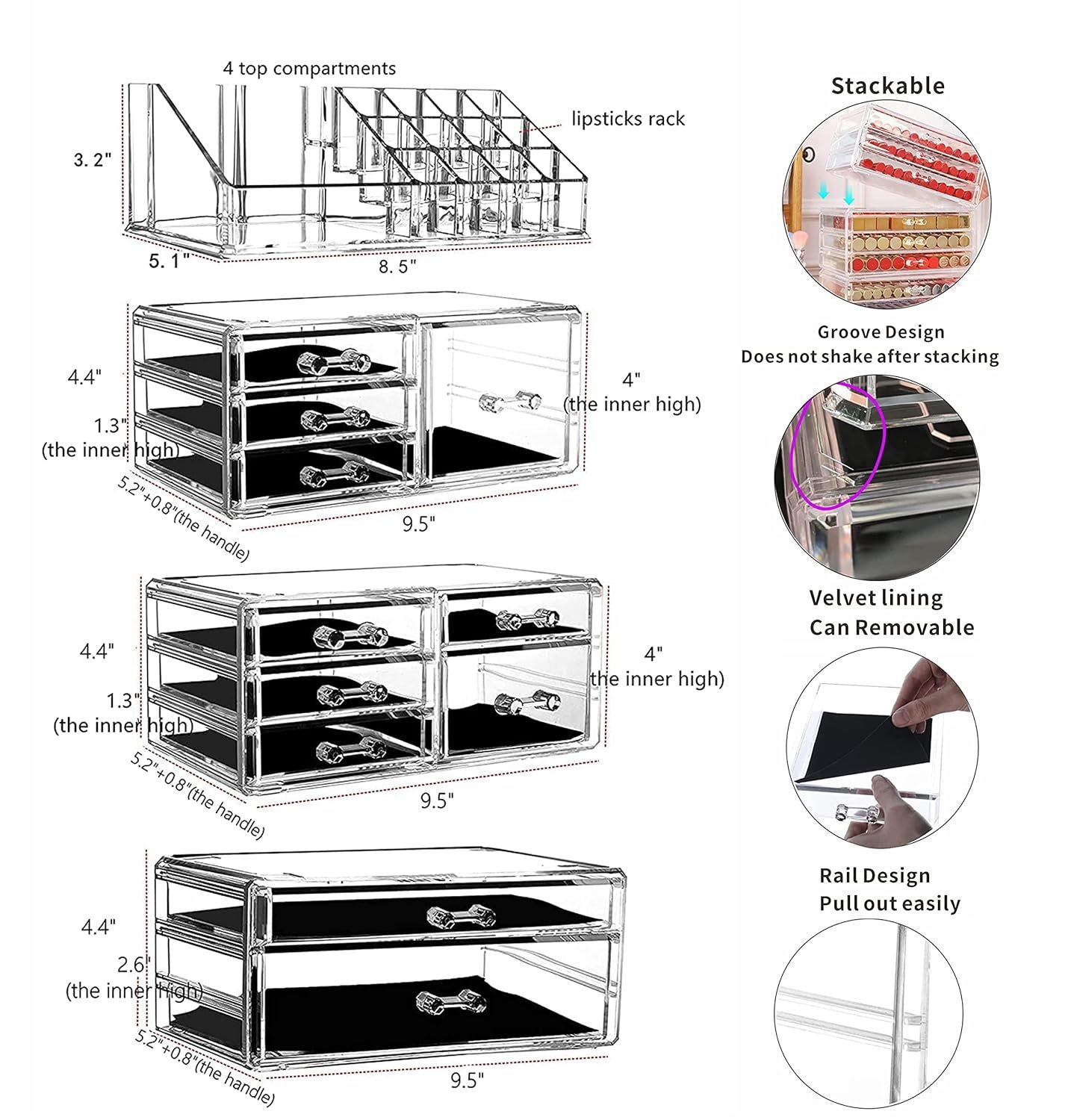 4 top compartments

lipsticks rack

3. 2"

5. 1"

8. 5"

4.4"

1.3"
(the inner high)

4"
(the inner high)

5.2"+0.8"(the handle)

9.5"

4.4"

1.3"
(the inner high)

4"
(the inner high)

5.2"+0.8"(the handle)

9.5"

4.4"

2.6"
(the inner high)

5.2"+0.8"(the handle)

9.5"

Stackable

Groove Design
Does not shake after stacking

Velvet lining
Can Removable

Rail Design
Pull out easily