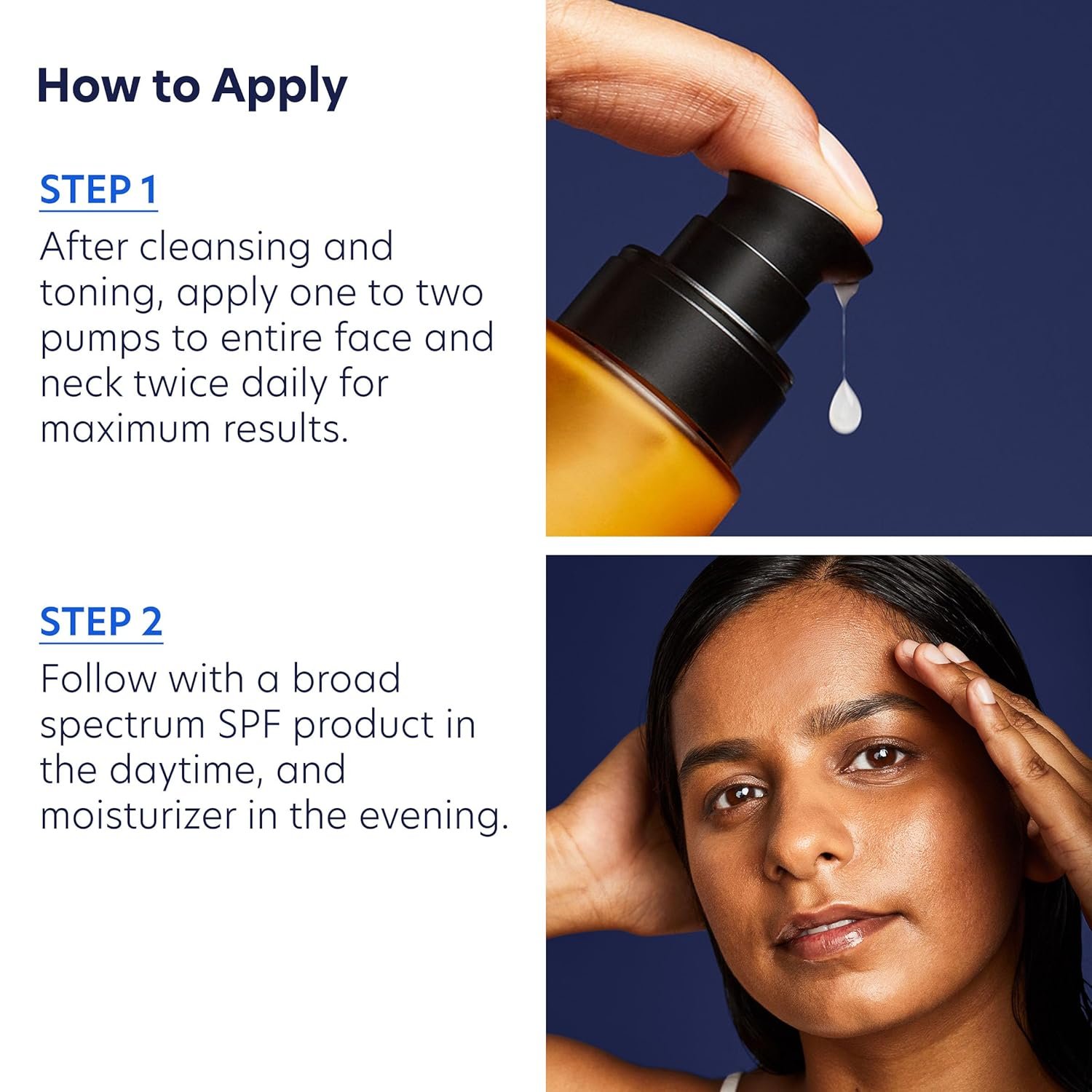 How to Apply

STEP 1
After cleansing and toning, apply one to two pumps to entire face and neck twice daily for maximum results.

STEP 2
Follow with a broad spectrum SPF product in the daytime, and moisturizer in the evening.