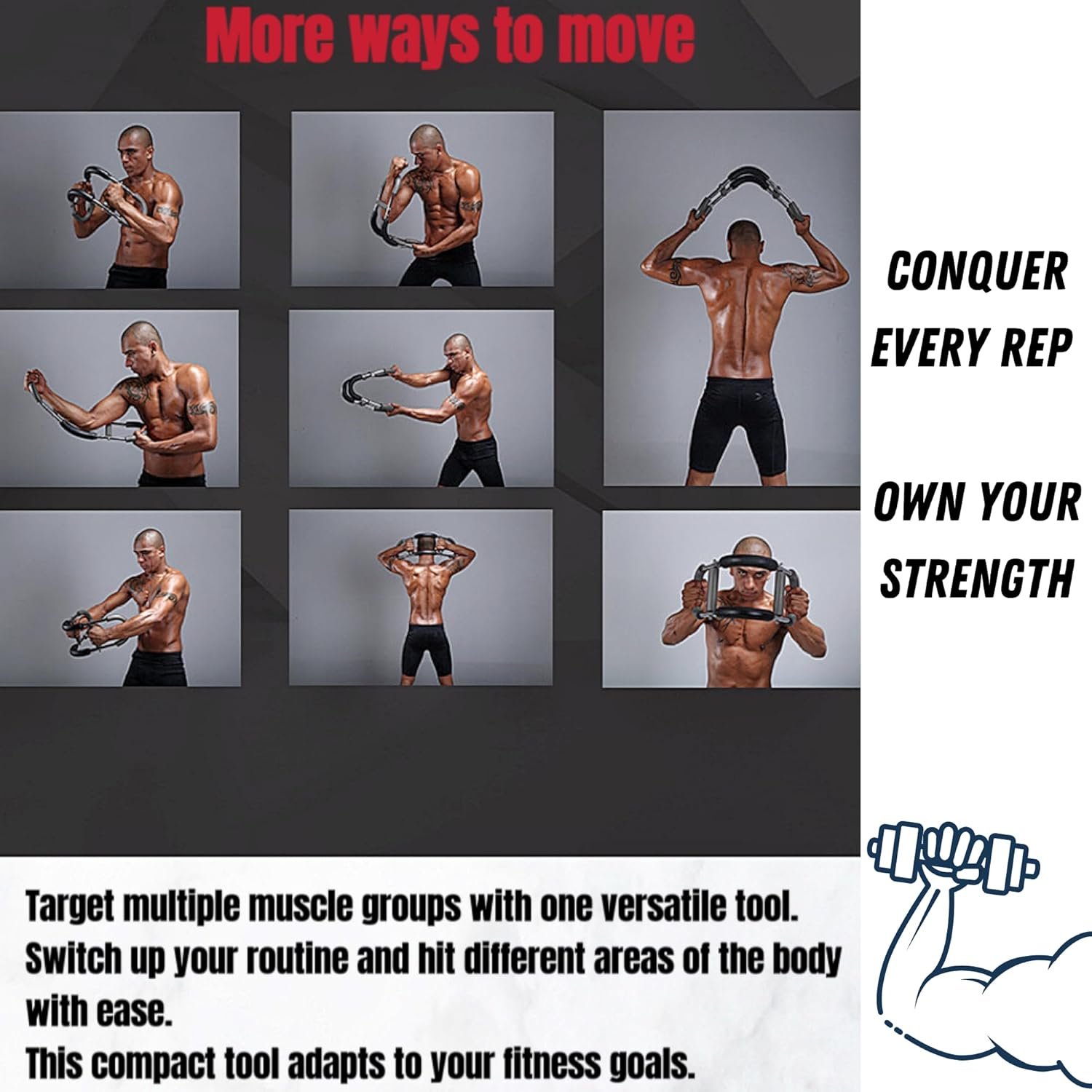 More ways to move

CONQUER EVERY REP

OWN YOUR STRENGTH

Target multiple muscle groups with one versatile tool.
Switch up your routine and hit different areas of the body with ease.
This compact tool adapts to your fitness goals.