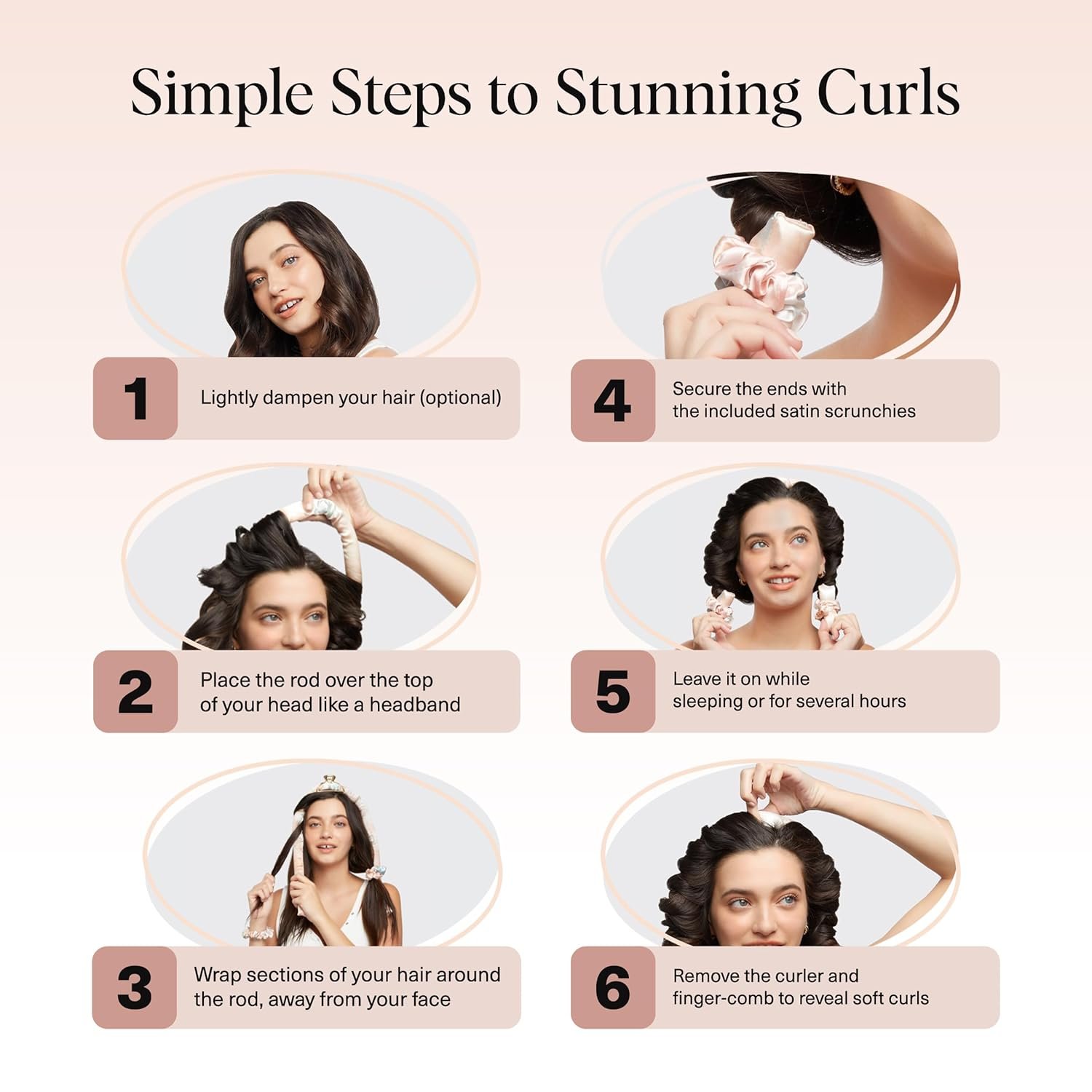 Simple Steps to Stunning Curls

1 Lightly dampen your hair (optional)

2 Place the rod over the top of your head like a headband

3 Wrap sections of your hair around the rod, away from your face

4 Secure the ends with the included satin scrunchies

5 Leave it on while sleeping or for several hours

6 Remove the curler and finger-comb to reveal soft curls