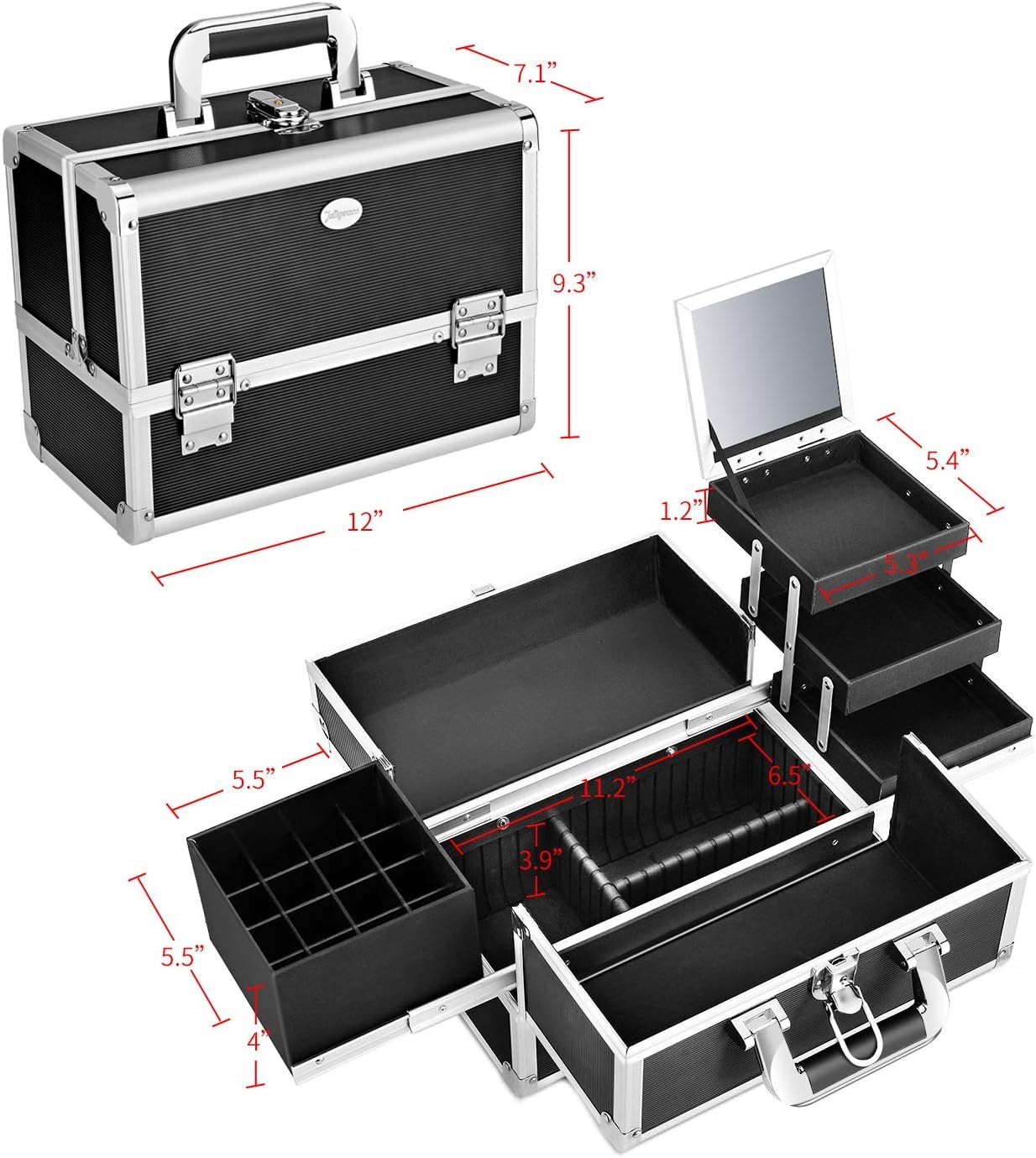 7.1”

9.3”

12”

5.4”

1.2”

5.3”

5.5”

11.2”

6.5”

3.9”

5.5”

4”