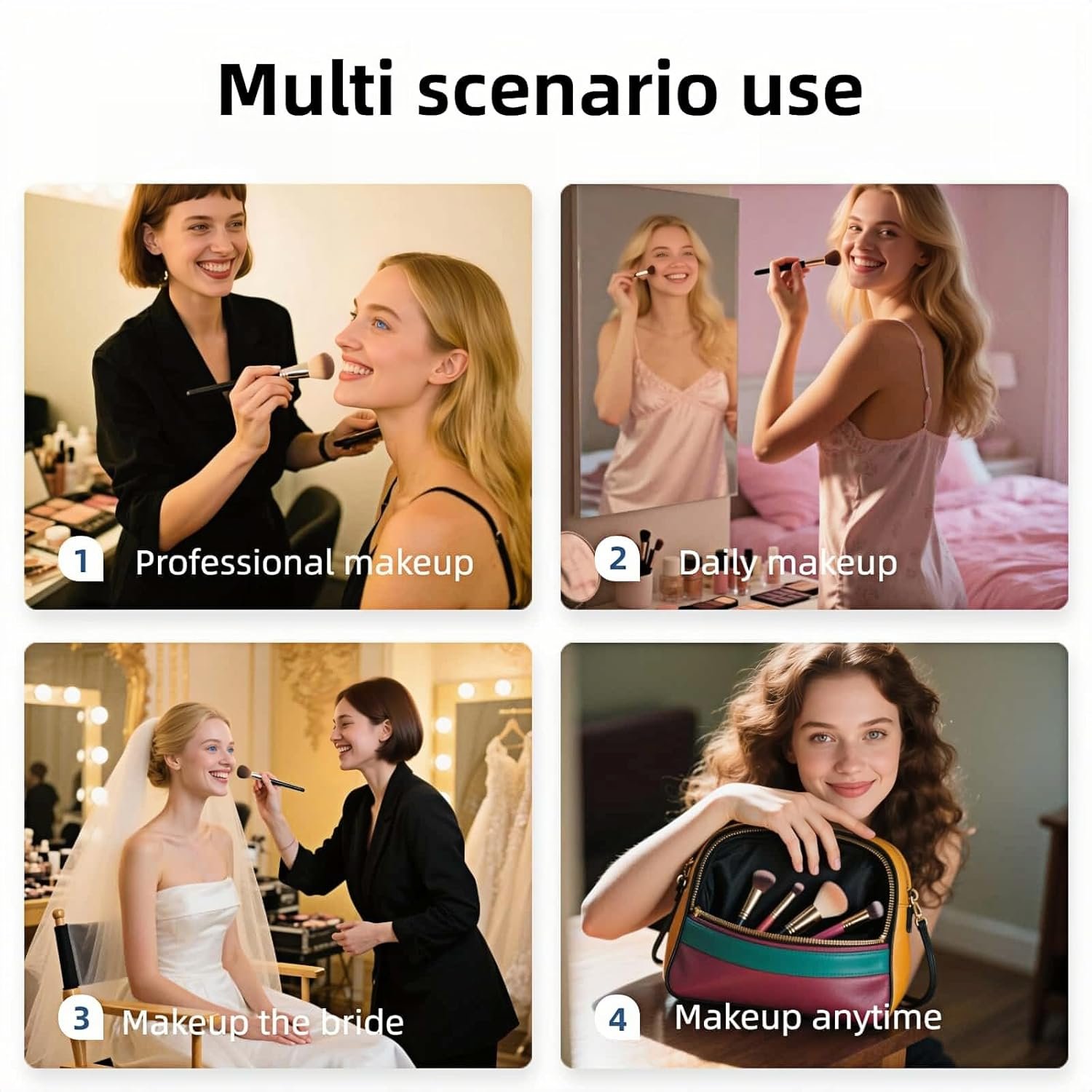 Multi scenario use

1 Professional makeup

2 Daily makeup

3 Makeup the bride

4 Makeup anytime