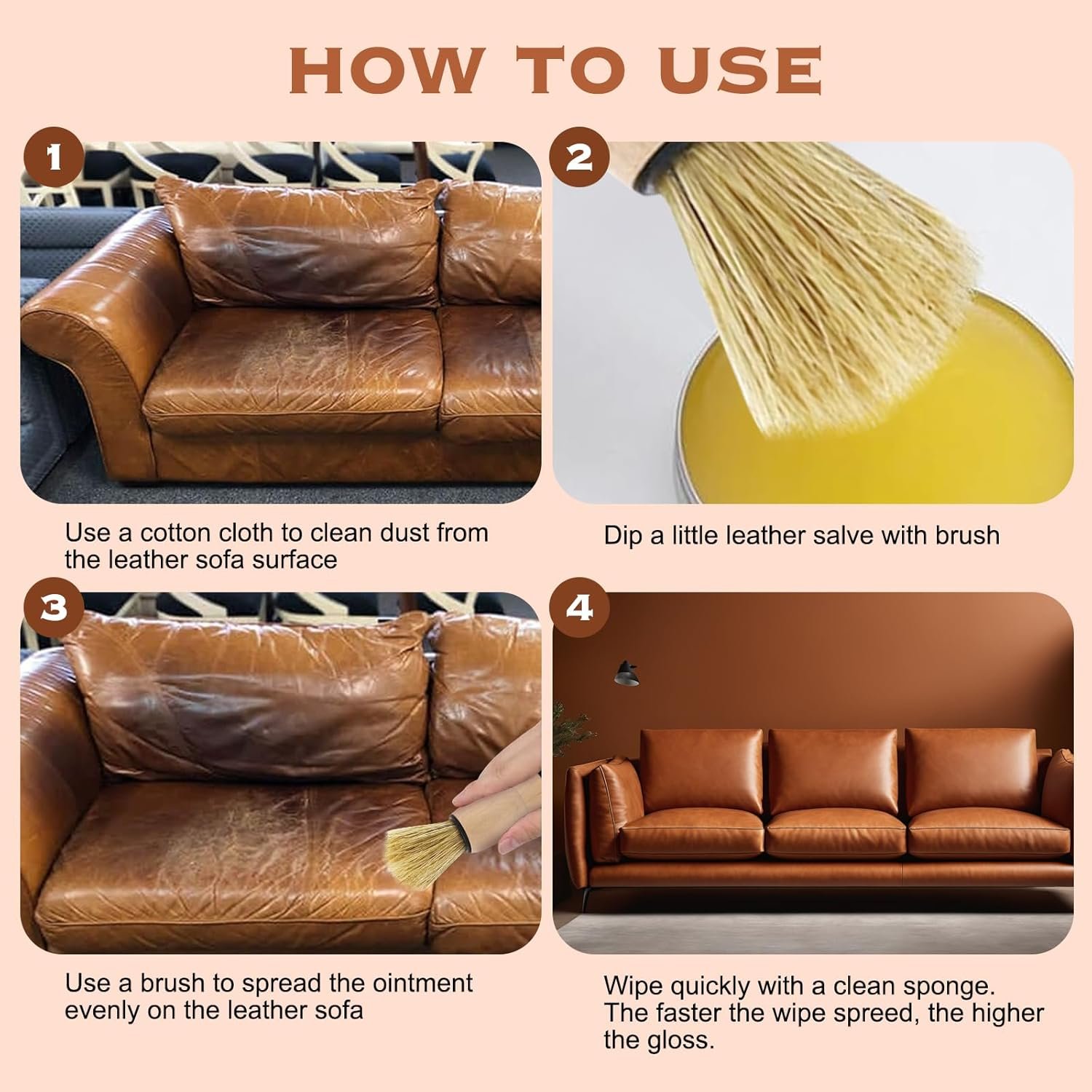 HOW TO USE

1

Use a cotton cloth to clean dust from the leather sofa surface

2

Dip a little leather salve with brush

3

Use a brush to spread the ointment evenly on the leather sofa

4

Wipe quickly with a clean sponge. The faster the wipe spreed, the higher the gloss.