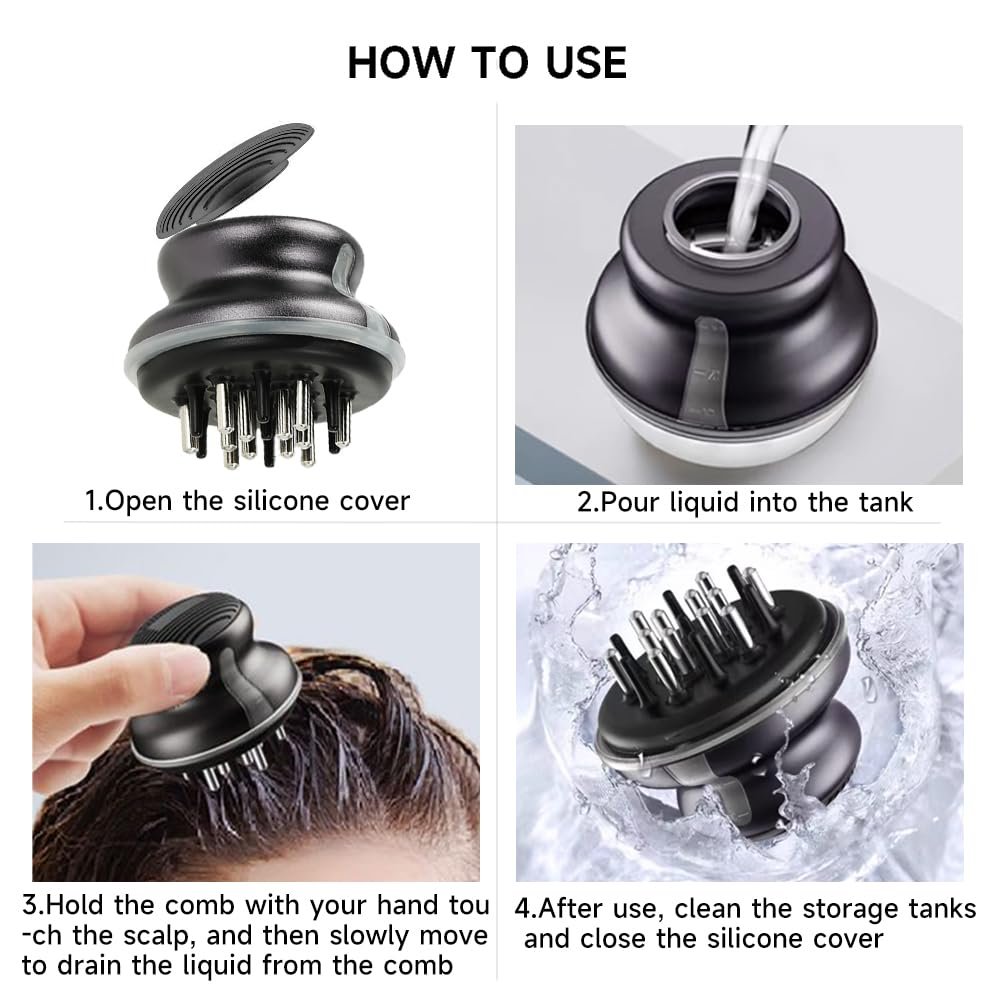 HOW TO USE

1.Open the silicone cover

2.Pour liquid into the tank

3.Hold the comb with your hand touch the scalp, and then slowly move to drain the liquid from the comb

4.After use, clean the storage tanks and close the silicone cover