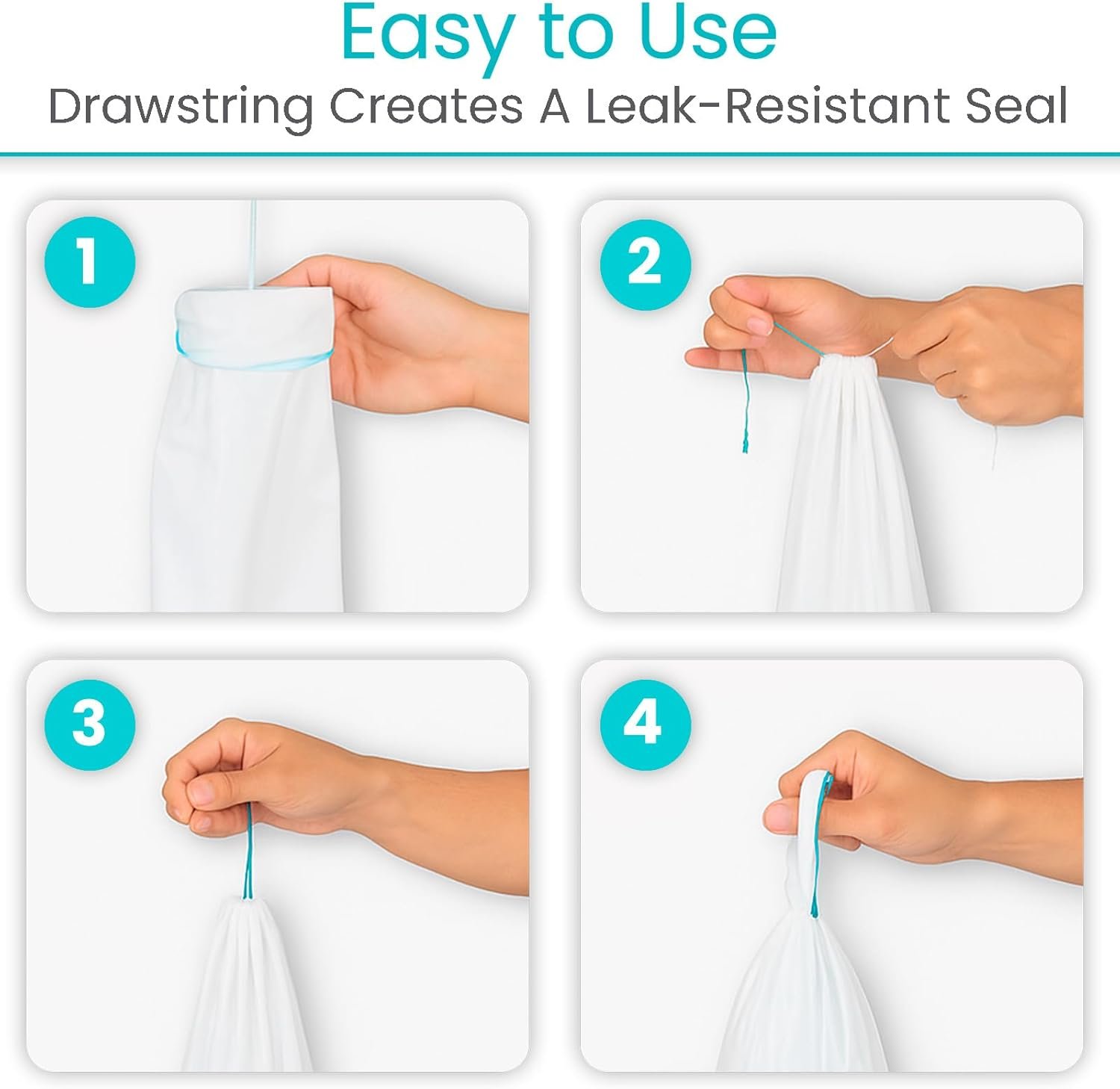 Easy to Use
Drawstring Creates A Leak-Resistant Seal

1

2

3

4