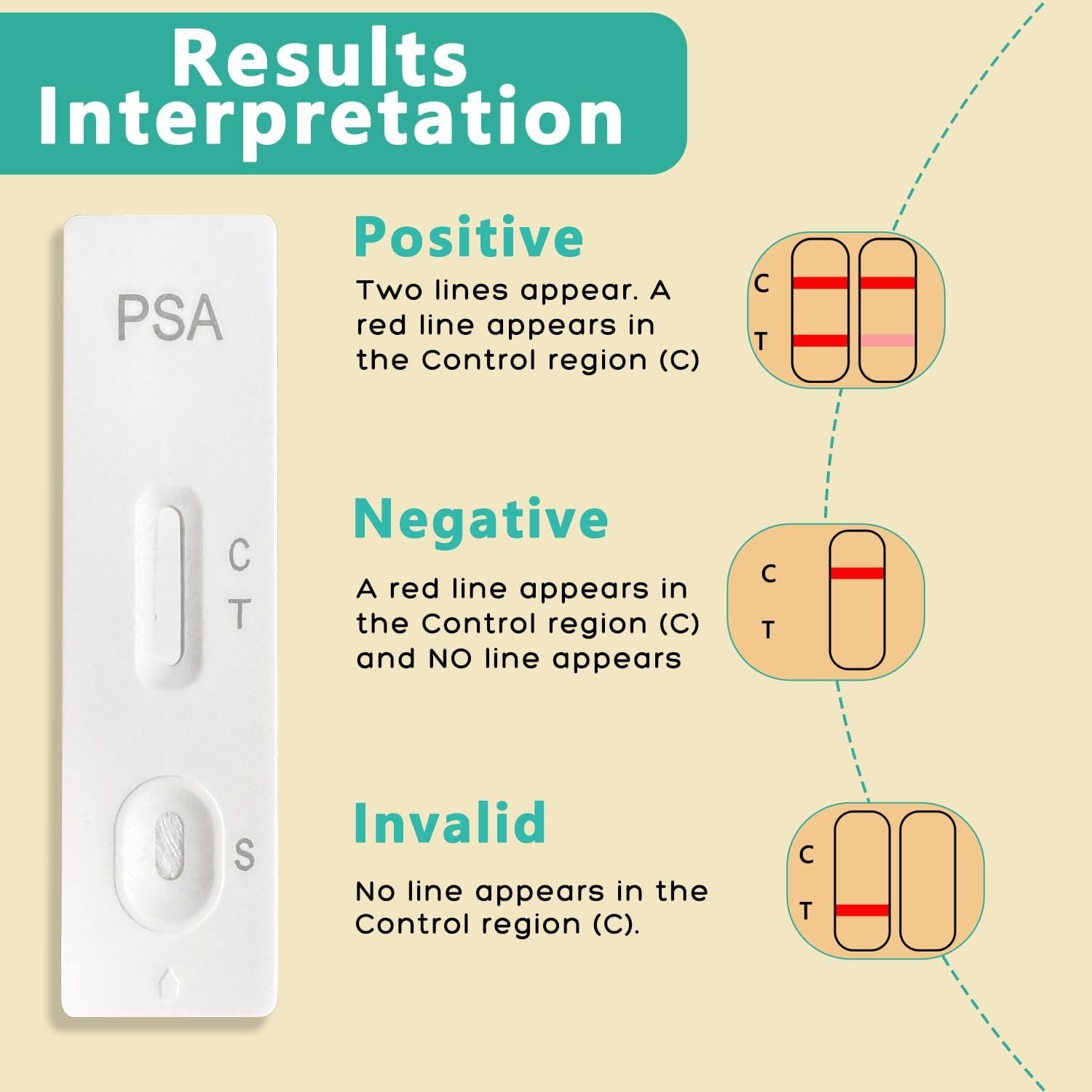 Results Interpretation

PSA

C
T

S

Positive

Two lines appear. A red line appears in the Control region (C)

C
T

Negative

A red line appears in the Control region (C) and NO line appears

C
T

Invalid

No line appears in the Control region (C).

C
T