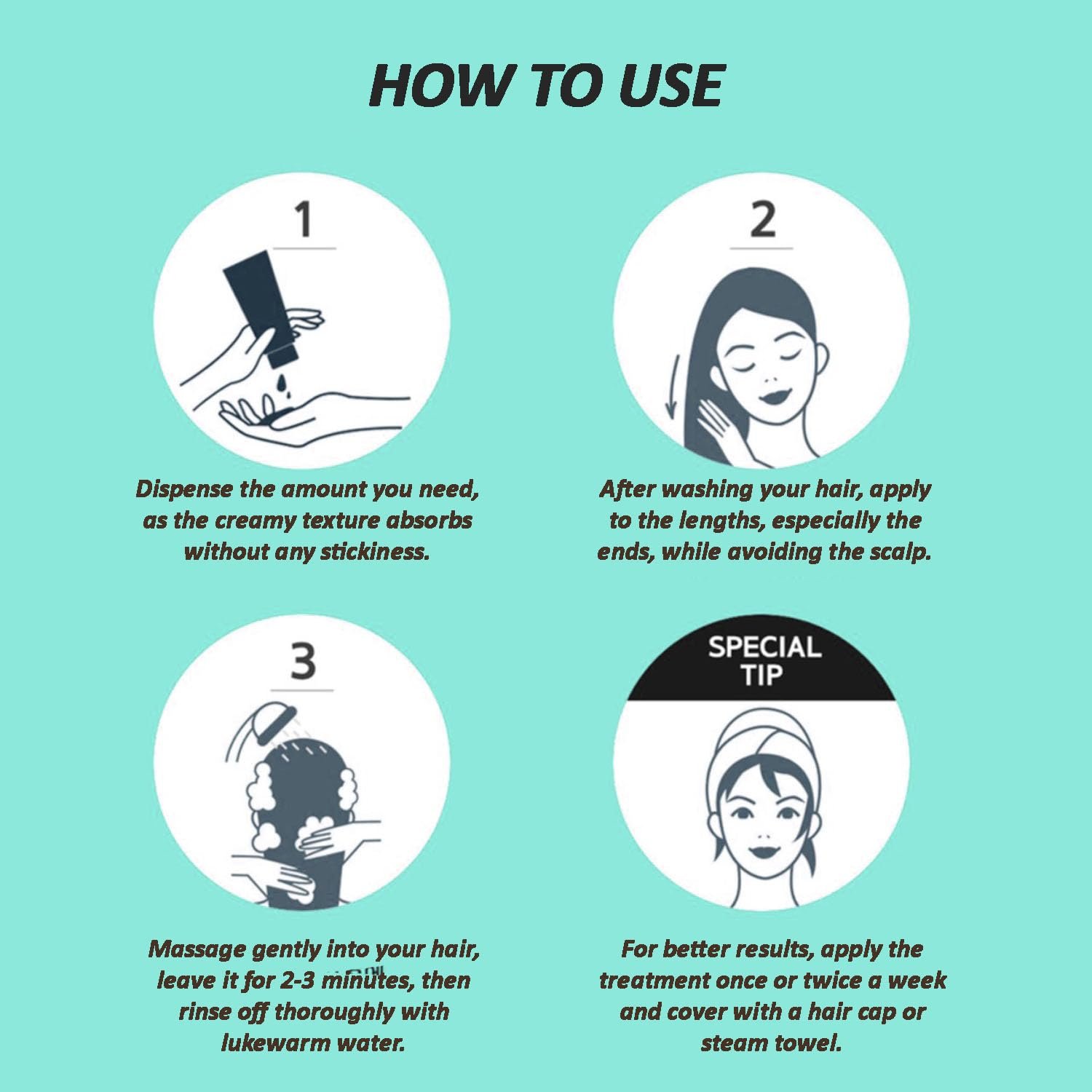 HOW TO USE

1

Dispense the amount you need, as the creamy texture absorbs without any stickiness.

2

After washing your hair, apply to the lengths, especially the ends, while avoiding the scalp.

3

Massage gently into your hair, leave it for 2-3 minutes, then rinse off thoroughly with lukewarm water.

SPECIAL TIP

For better results, apply the treatment once or twice a week and cover with a hair cap or steam towel.