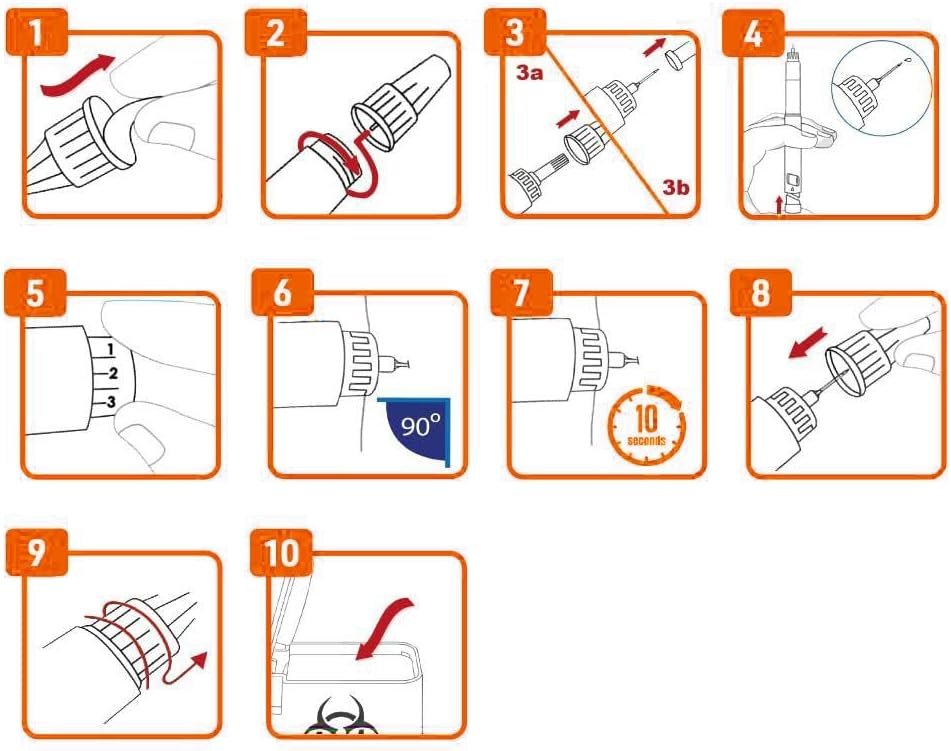 1

2

3
3a
3b

4

5
1
2
3

6
90°

7
10
seconds

8

9

10