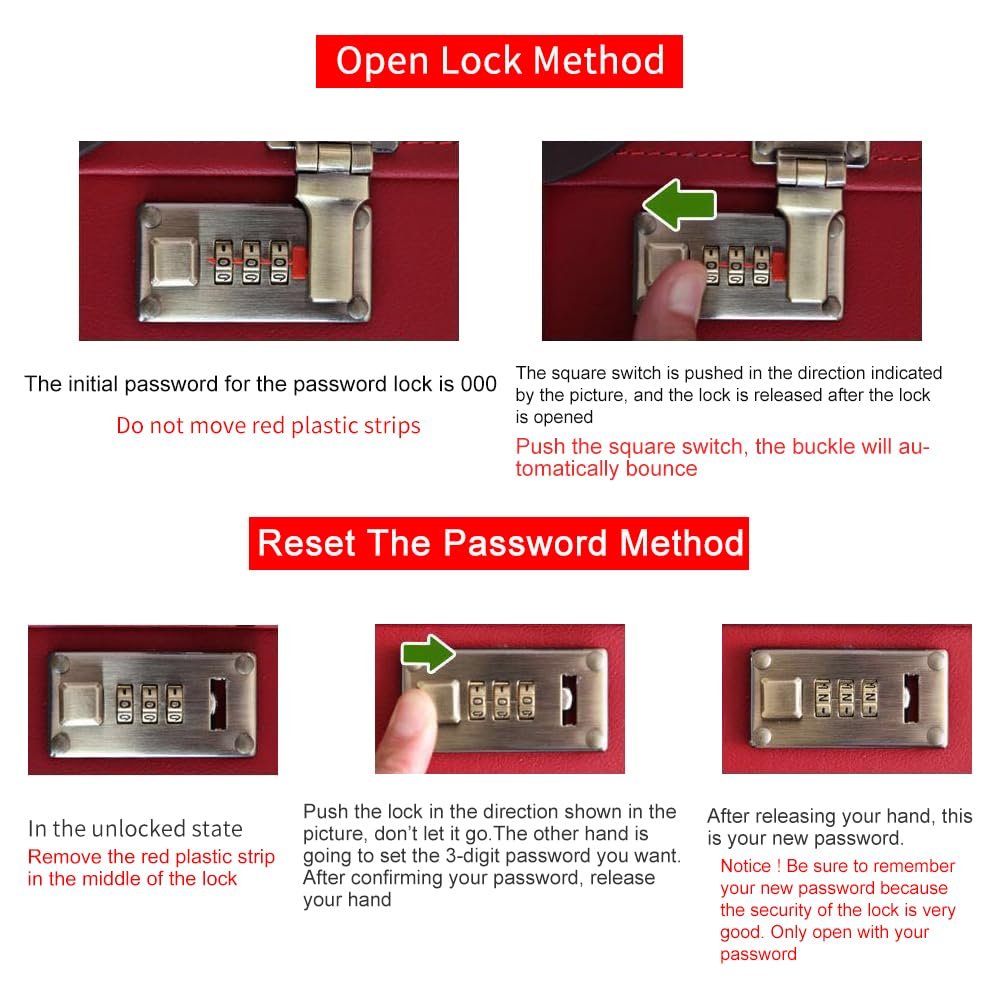 Open Lock Method

The initial password for the password lock is 000

Do not move red plastic strips

The square switch is pushed in the direction indicated by the picture, and the lock is released after the lock is opened

Push the square switch, the buckle will automatically bounce

Reset The Password Method

In the unlocked state

Remove the red plastic strip in the middle of the lock

Push the lock in the direction shown in the picture, don't let it go.The other hand is going to set the 3-digit password you want. After confirming your password, release your hand

After releasing your hand, this is your new password.

Notice ! Be sure to remember your new password because the security of the lock is very good. Only open with your password