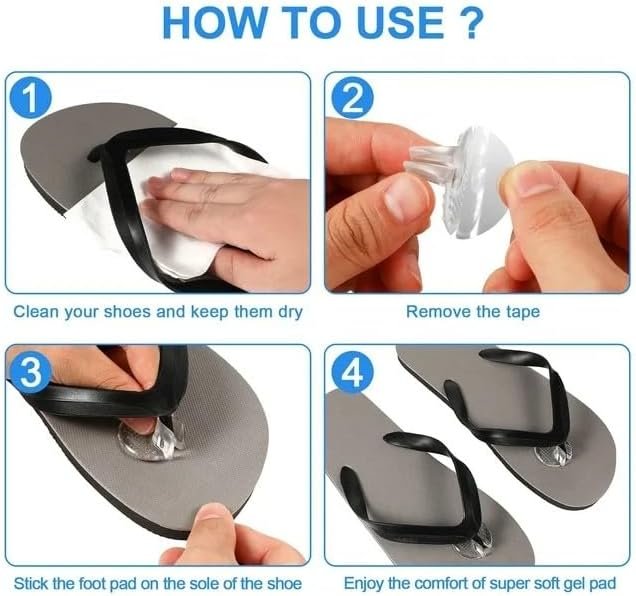 HOW TO USE ?

1

Clean your shoes and keep them dry

2

Remove the tape

3

Stick the foot pad on the sole of the shoe

4

Enjoy the comfort of super soft gel pad