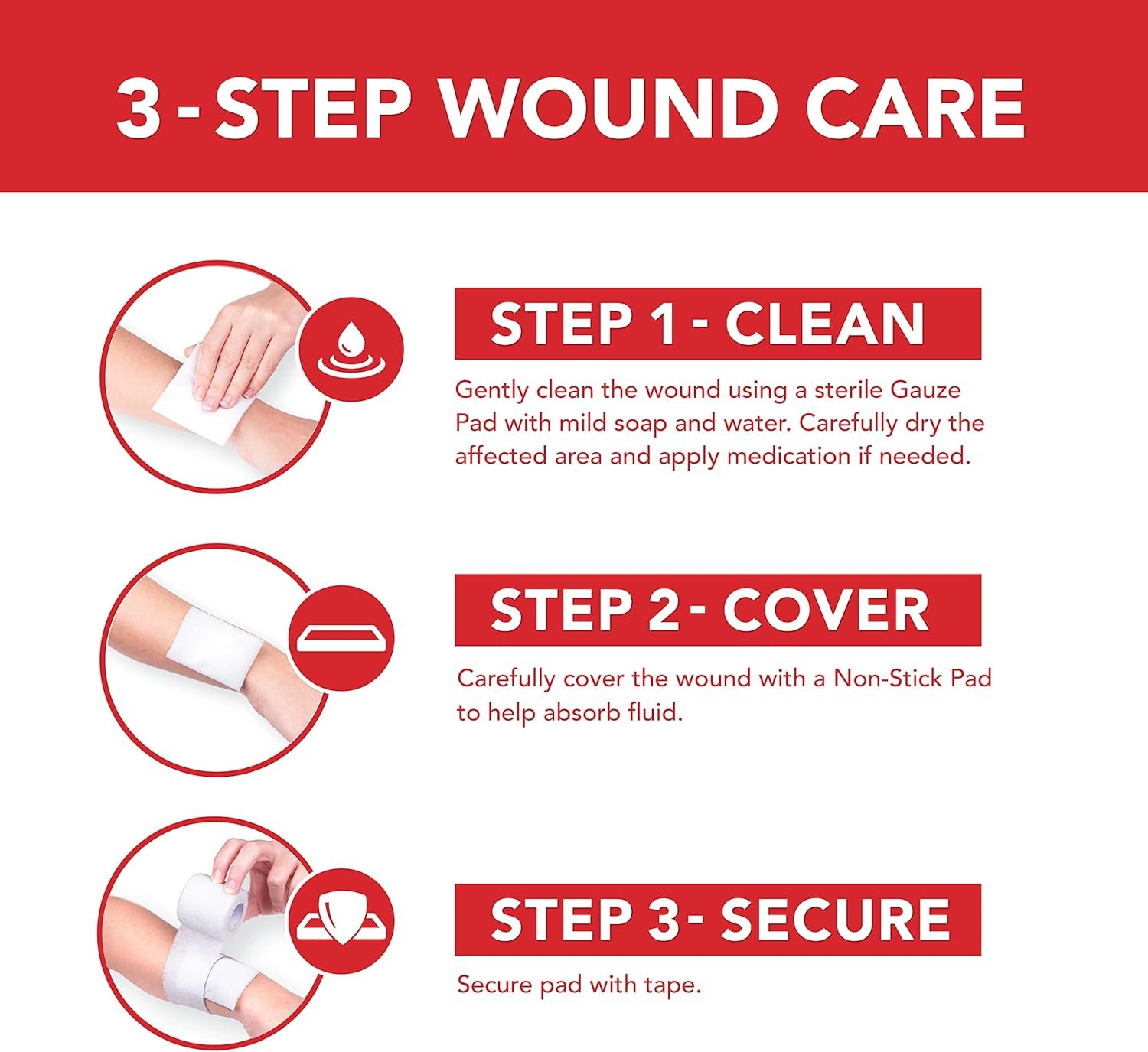 3 - STEP WOUND CARE

STEP 1 - CLEAN

Gently clean the wound using a sterile Gauze Pad with mild soap and water. Carefully dry the affected area and apply medication if needed.

STEP 2 - COVER

Carefully cover the wound with a Non-Stick Pad to help absorb fluid.

STEP 3 - SECURE

Secure pad with tape.