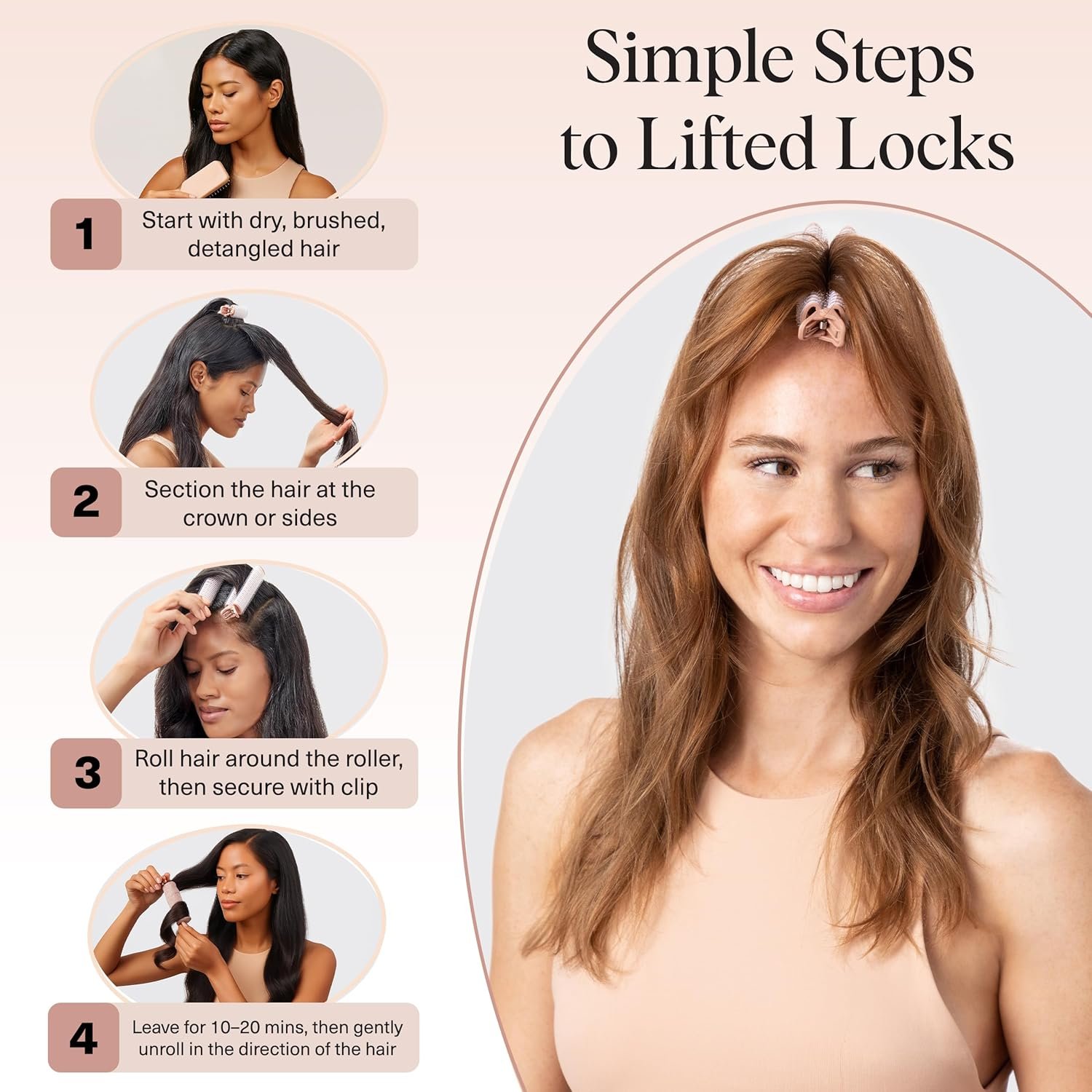 Simple Steps to Lifted Locks

1 Start with dry, brushed, detangled hair

2 Section the hair at the crown or sides

3 Roll hair around the roller, then secure with clip

4 Leave for 10–20 mins, then gently unroll in the direction of the hair