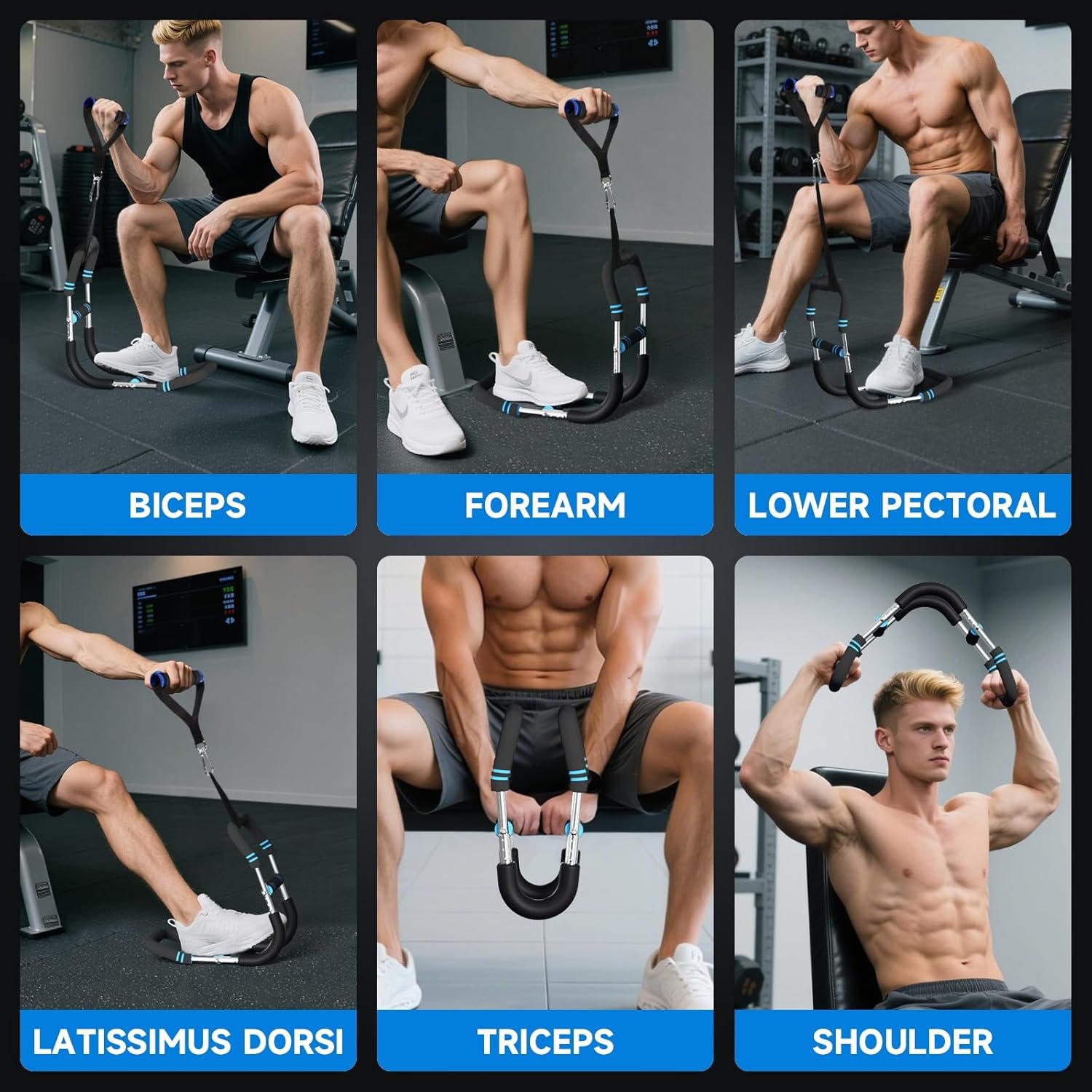 BICEPS

FOREARM

LOWER PECTORAL

LATISSIMUS DORSI

TRICEPS

SHOULDER