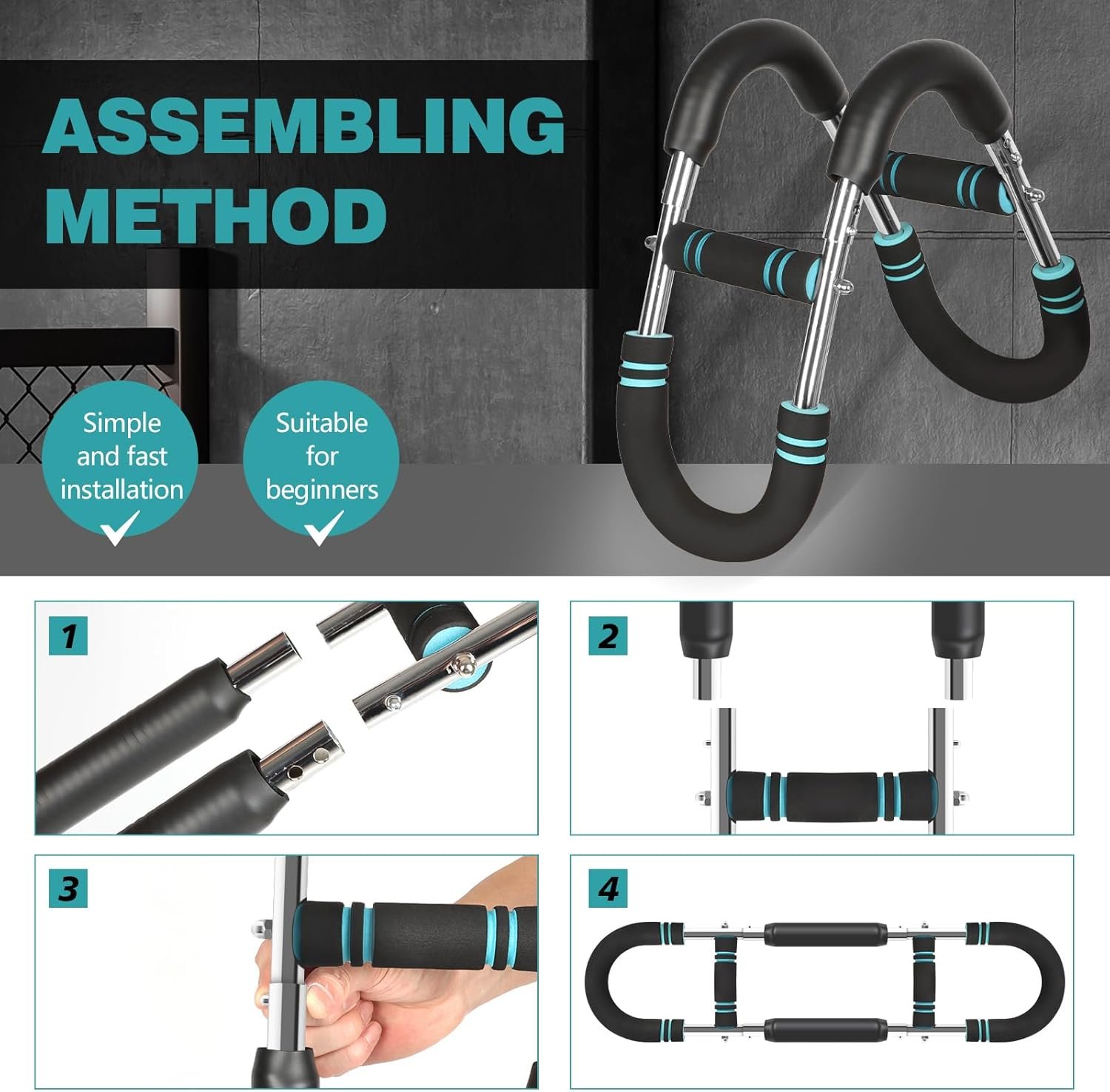 ASSEMBLING METHOD

Simple and fast installation

Suitable for beginners

1

2

3

4