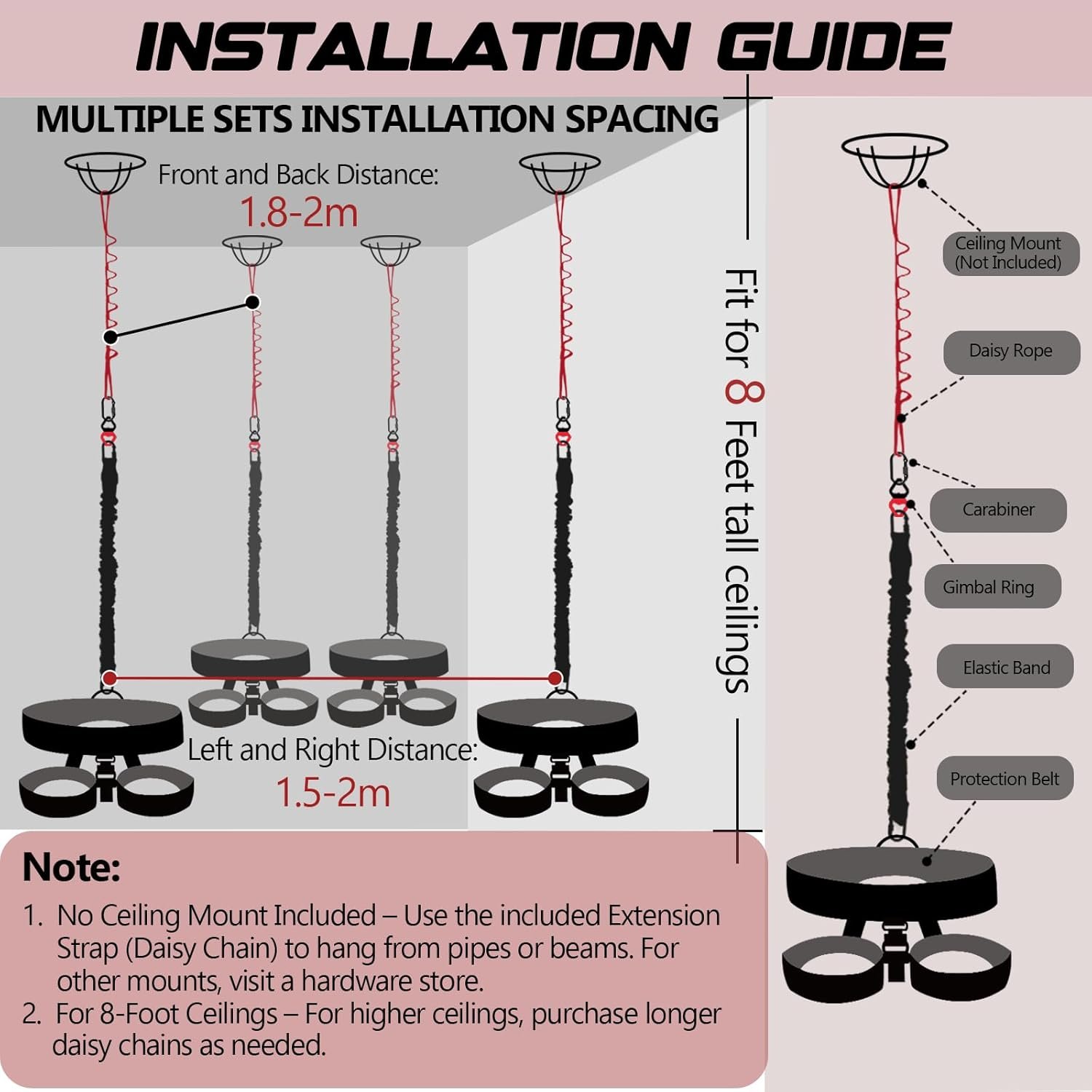 INSTALLATION GUIDE

MULTIPLE SETS INSTALLATION SPACING

Front and Back Distance:
1.8-2m

Left and Right Distance:
1.5-2m

Fit for 8 Feet tall ceilings

Ceiling Mount (Not Included)

Daisy Rope

Carabiner

Gimbal Ring

Elastic Band

Protection Belt

Note:
1. No Ceiling Mount Included – Use the included Extension Strap (Daisy Chain) to hang from pipes or beams. For other mounts, visit a hardware store.
2. For 8-Foot Ceilings – For higher ceilings, purchase longer daisy chains as needed.