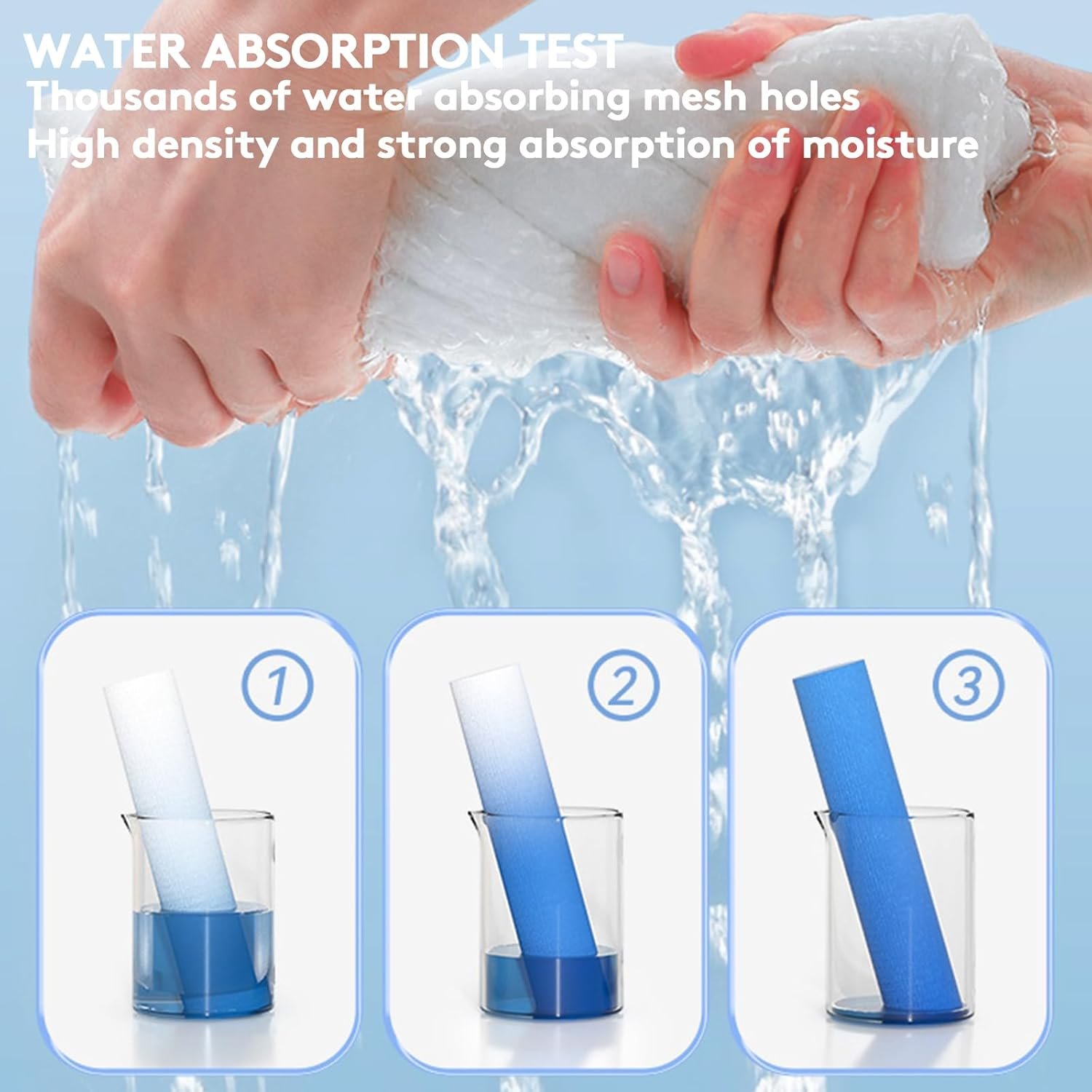 WATER ABSORPTION TEST
Thousands of water absorbing mesh holes
High density and strong absorption of moisture

1

2

3