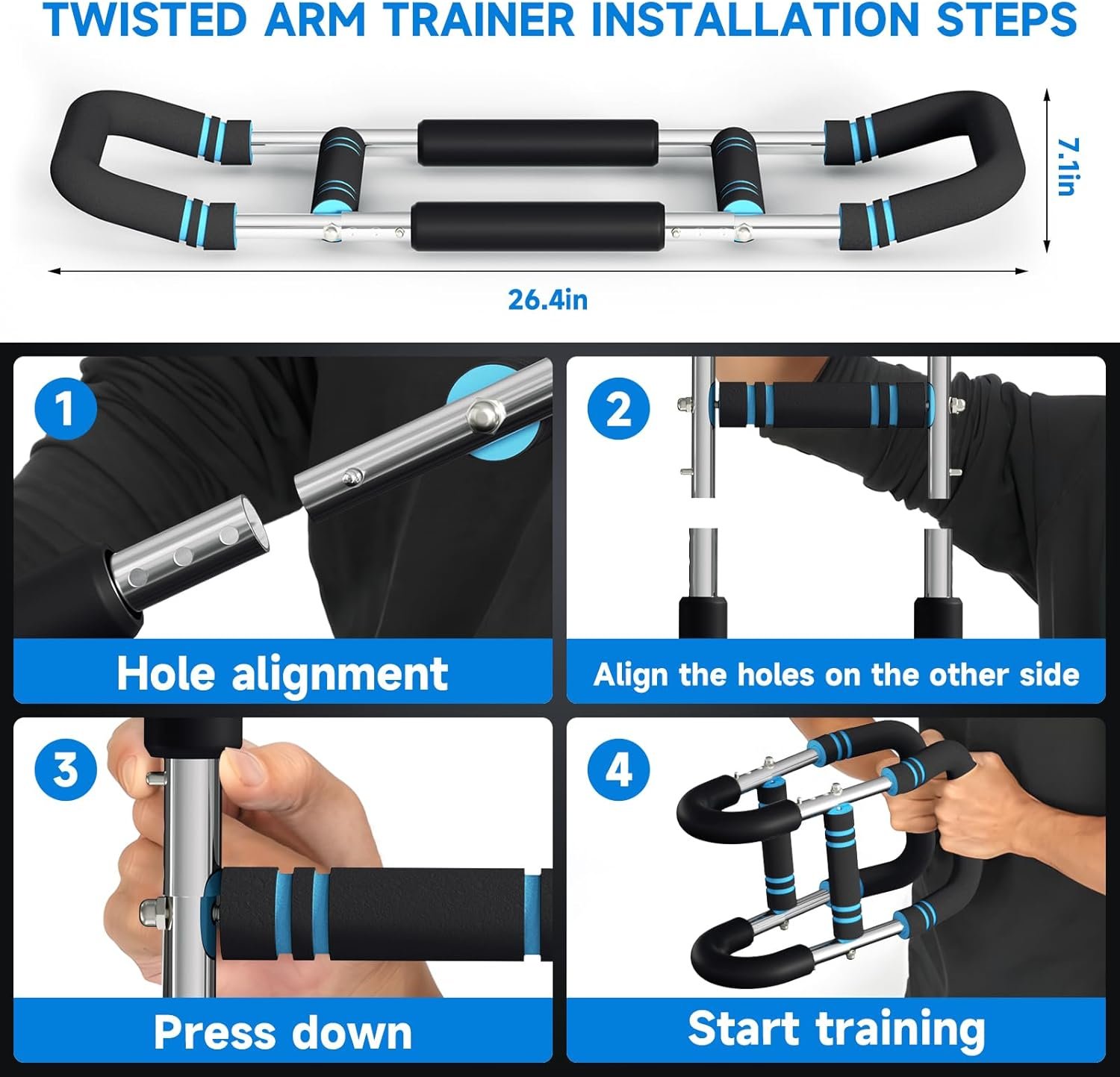 TWISTED ARM TRAINER INSTALLATION STEPS

7.1in

26.4in

1

Hole alignment

2

Align the holes on the other side

3

Press down

4

Start training