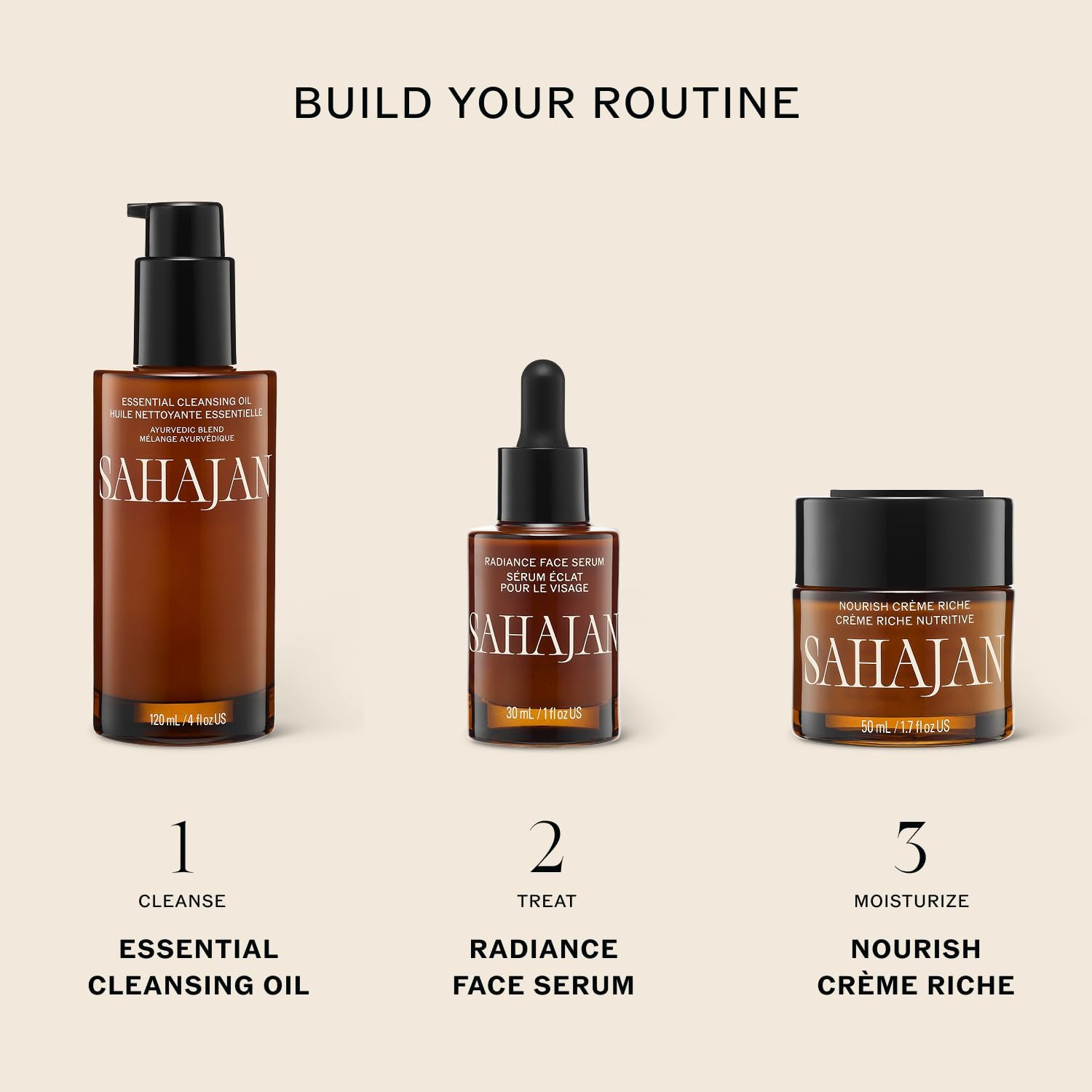 BUILD YOUR ROUTINE

ESSENTIAL CLEANSING OIL
HUILE NETTOYANTE ESSENTIELLE
AYURVEDIC BLEND
MÉLANGE AYURVÉDIQUE
SAHAJAN
120 mL / 4 fl oz US

RADIANCE FACE SERUM
SÉRUM ÉCLAT
POUR LE VISAGE
SAHAJAN
30 mL / 1 fl oz US

NOURISH CRÈME RICHE
CRÈME RICHE NUTRITIVE
SAHAJAN
50 mL / 1.7 fl oz US

1
CLEANSE
ESSENTIAL CLEANSING OIL

2
TREAT
RADIANCE FACE SERUM

3
MOISTURIZE
NOURISH CRÈME RICHE