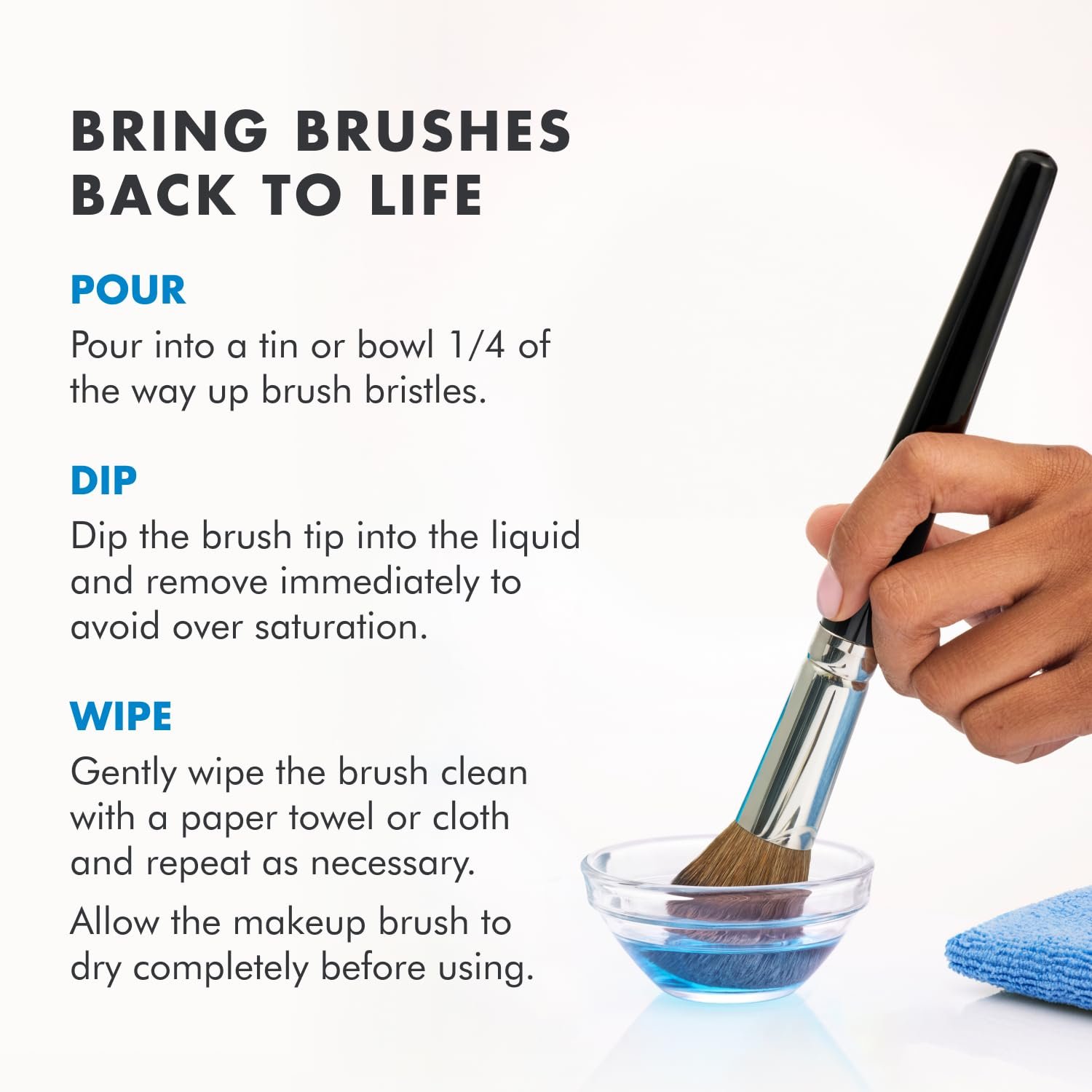 BRING BRUSHES BACK TO LIFE

POUR

Pour into a tin or bowl 1/4 of the way up brush bristles.

DIP

Dip the brush tip into the liquid and remove immediately to avoid over saturation.

WIPE

Gently wipe the brush clean with a paper towel or cloth and repeat as necessary.

Allow the makeup brush to dry completely before using.